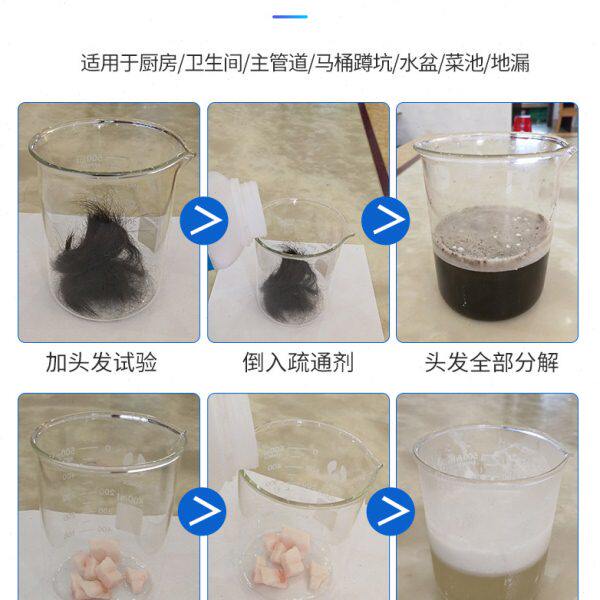 适用于厨房/卫生间/主管道/马桶蹲坑/水盆/菜池/地漏

加头发试验

倒入疏通剂

头发全部分解