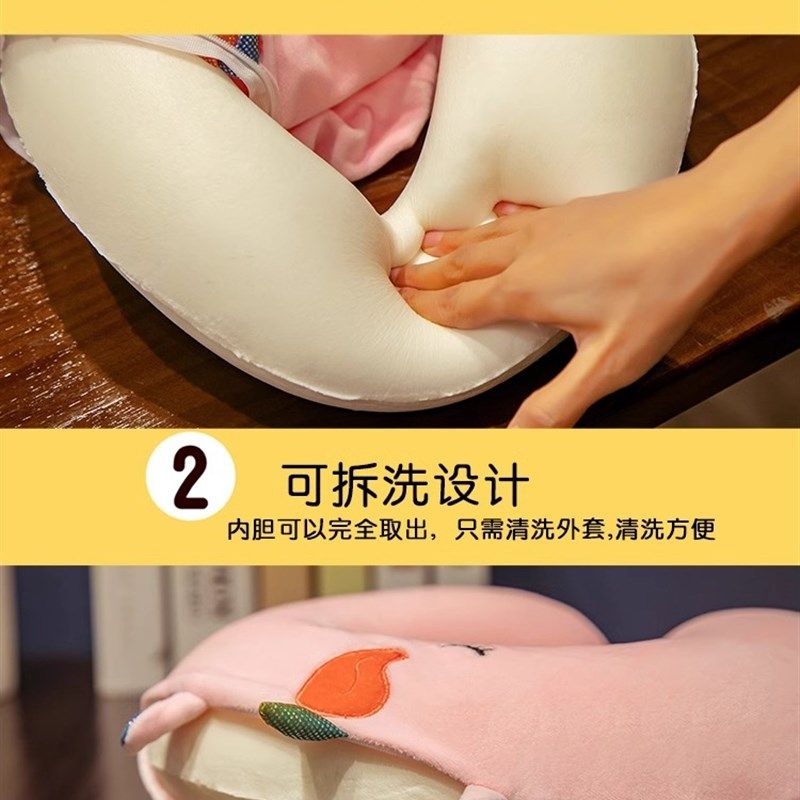 2 可拆洗设计

内胆可以完全取出，只需清洗外套,清洗方便