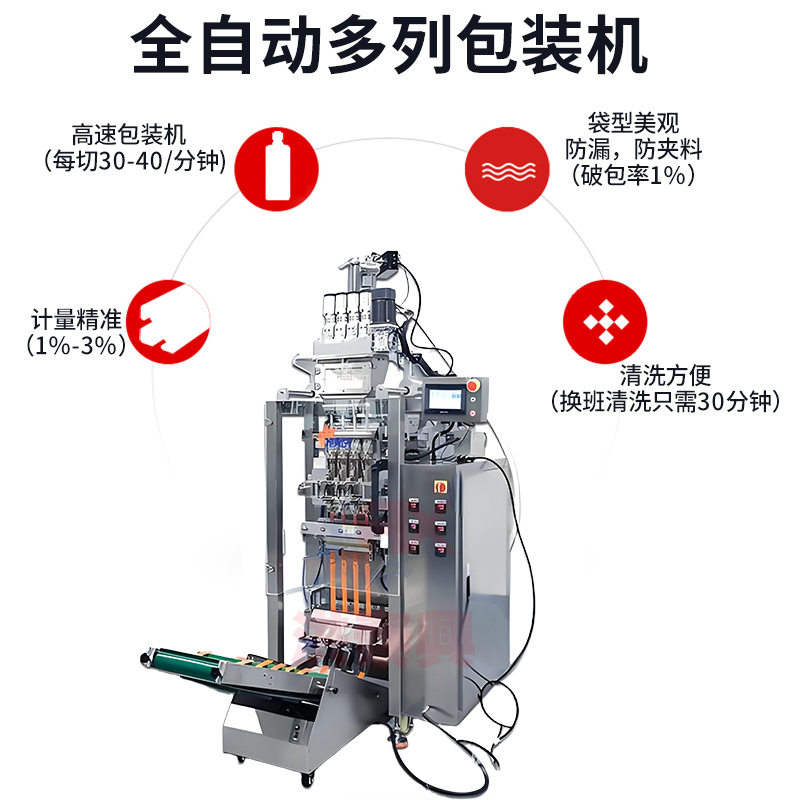 全自动多列包装机

高速包装机
(每切30-40/分钟)

袋型美观
防漏，防夹料
(破包率1%)

计量精准
(1%-3%)

清洗方便
(换班清洗只需30分钟)