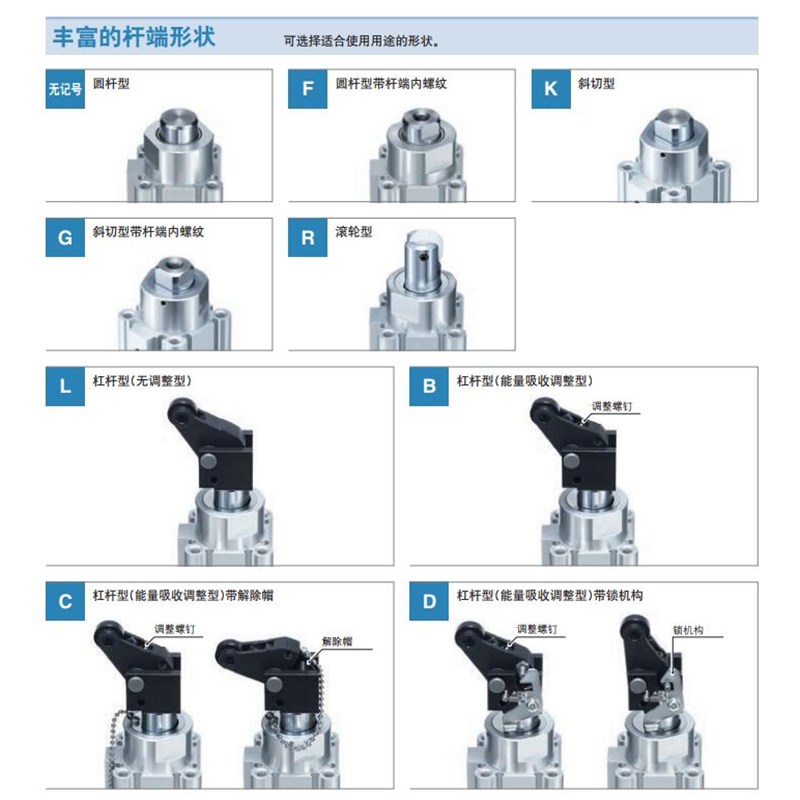 丰富的杆端形状 可选择适合使用用途的形状。

无记号 圆杆型

F 圆杆型带杆端内螺纹

K 斜切型

G 斜切型带杆端内螺纹

R 滚轮型

L 杠杆型(无调整型)

B 杠杆型(能量吸收调整型)

调整螺钉

C 杠杆型(能量吸收调整型)带解除帽

调整螺钉

解除帽

D 杠杆型(能量吸收调整型)带锁机构

调整螺钉

锁机构