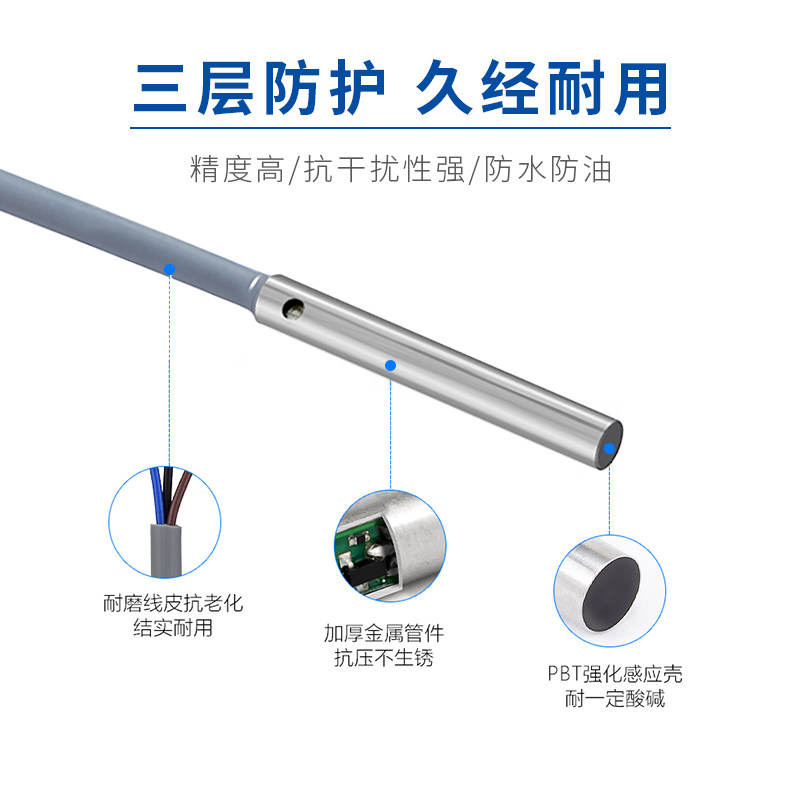 三层防护 久经耐用

精度高/抗干扰性强/防水防油

耐磨线皮抗老化
结实耐用

加厚金属管件
抗压不生锈

PBT强化感应壳
耐一定酸碱