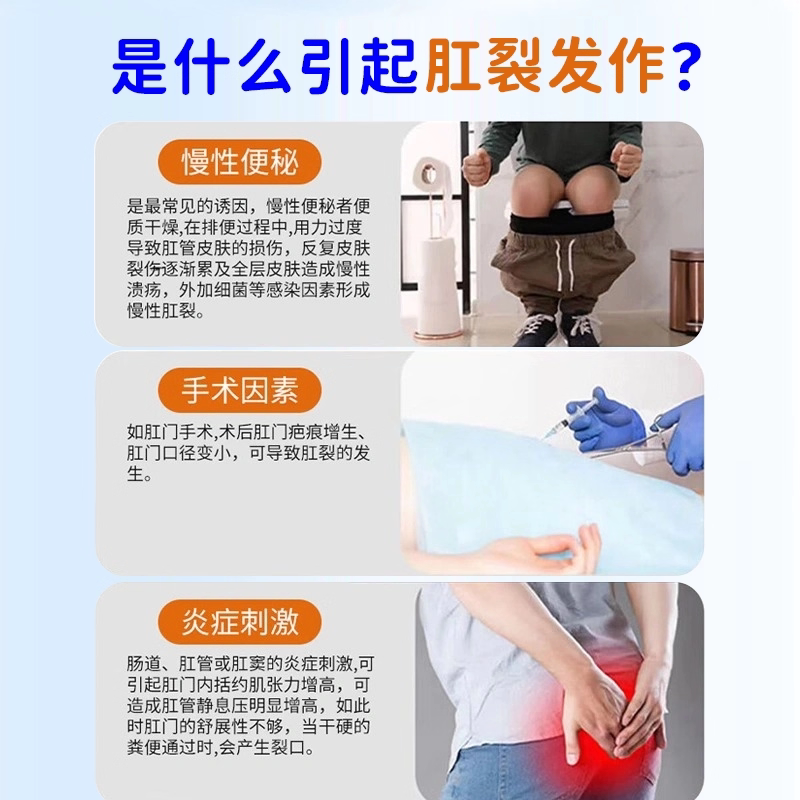 是什么引起肛裂发作？

慢性便秘

是最常见的诱因，慢性便秘者便质干燥,在排便过程中,用力过度导致肛管皮肤的损伤，反复皮肤裂伤逐渐累及全层皮肤造成慢性溃疡，外加细菌等感染因素形成慢性肛裂。

手术因素

如肛门手术,术后肛门疤痕增生、肛门口径变小，可导致肛裂的发生。

炎症刺激

肠道、肛管或肛窦的炎症刺激,可引起肛门内括约肌张力增高，可造成肛管静息压明显增高，如此时肛门的舒展性不够，当干硬的粪便通过时,会产生裂口。