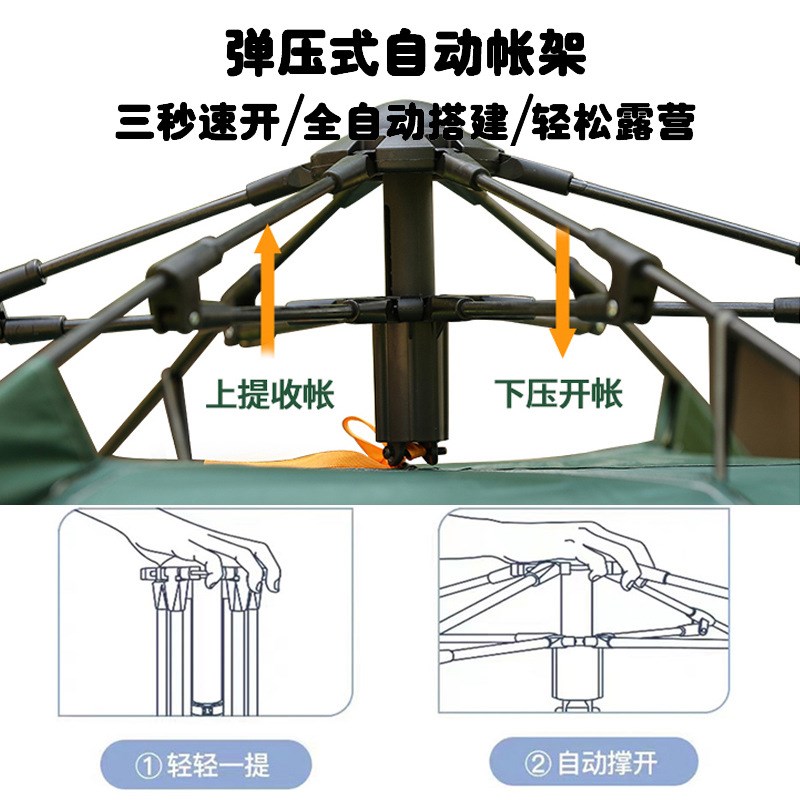 弹压式自动帐架
三秒速开/全自动搭建/轻松露营

上提收帐

下压开帐

① 轻轻一提

② 自动撑开