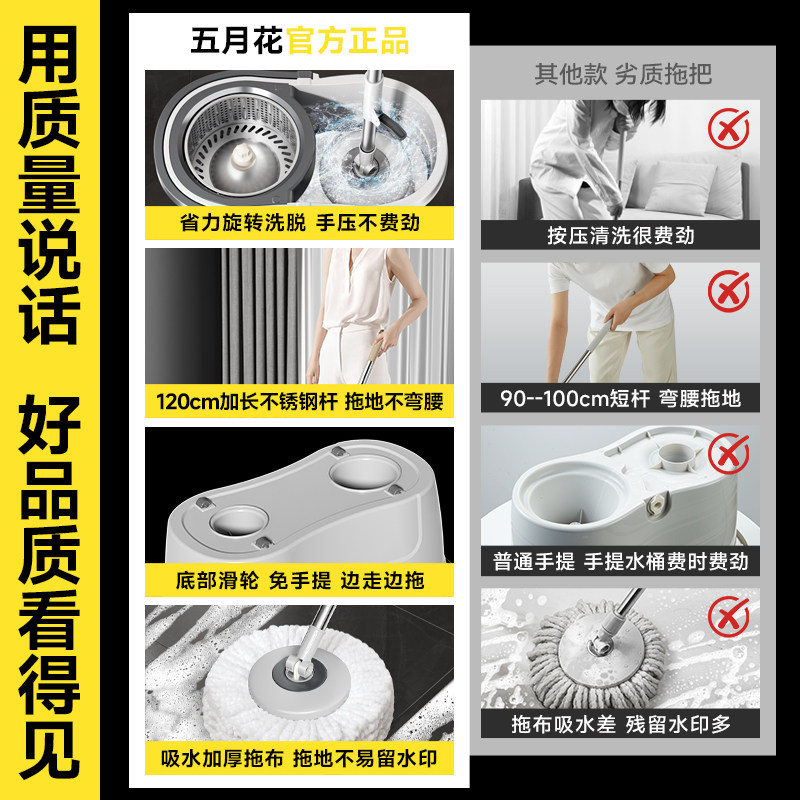 用质量说话

好品质看得见

五月花官方正品

省力旋转洗脱 手压不费劲

120cm加长不锈钢杆 拖地不弯腰

底部滑轮 免手提 边走边拖

吸水加厚拖布 拖地不易留水印

其他款 劣质拖把

按压清洗很费劲

90--100cm短杆 弯腰拖地

普通手提 手提水桶费时费劲

拖布吸水差 残留水印多