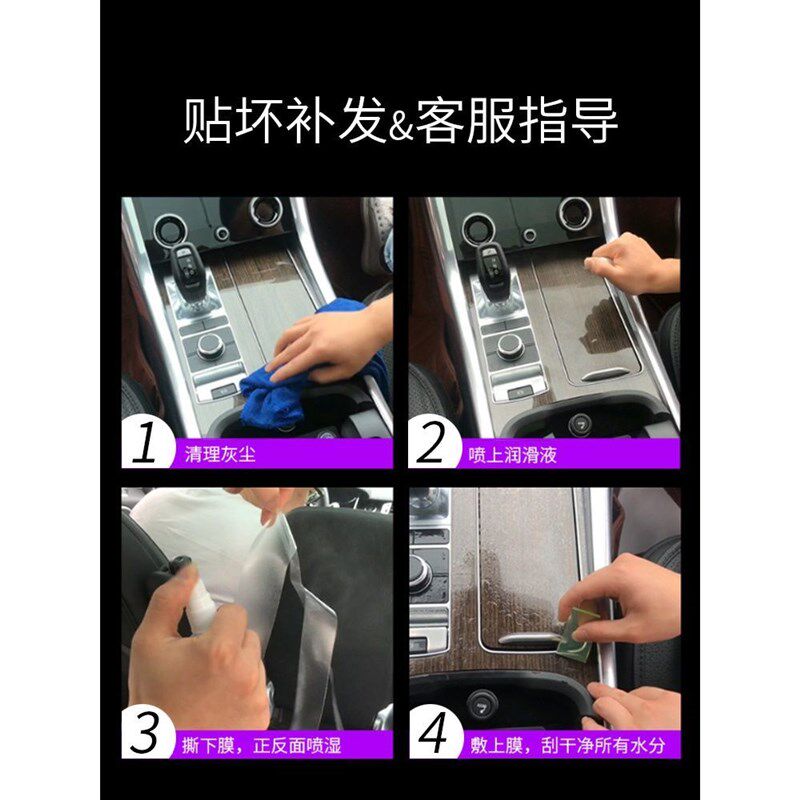 贴坏补发&客服指导

1 清理灰尘

2 喷上润滑液

3 撕下膜，正反面喷湿

4 敷上膜，刮干净所有水分