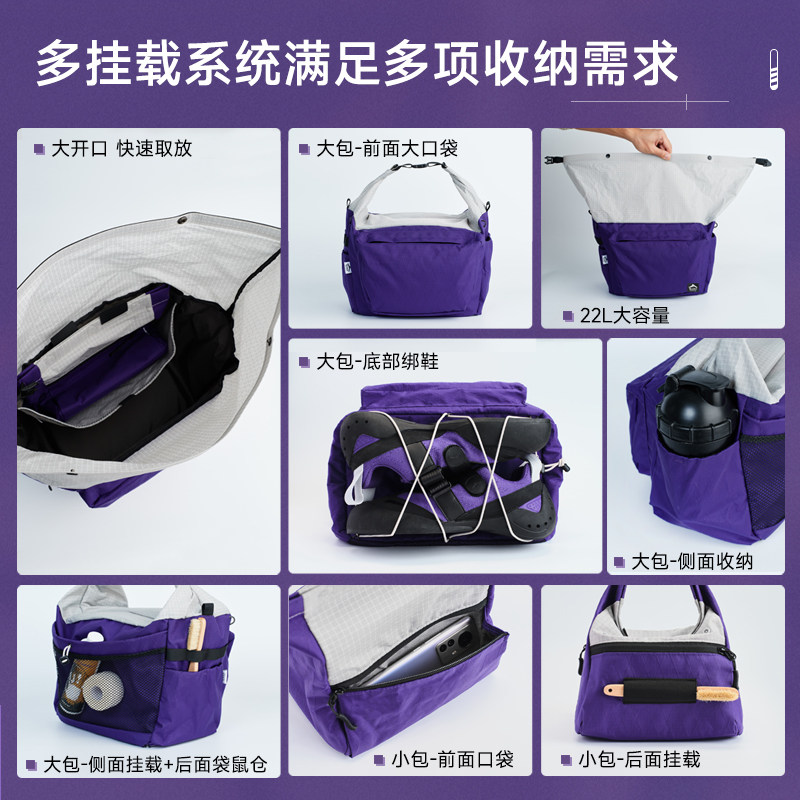 多挂载系统满足多项收纳需求

大开口 快速取放

大包-前面大口袋

22L大容量

大包-底部绑鞋

大包-侧面收纳

大包-侧面挂载+后面袋鼠仓

小包-前面口袋

小包-后面挂载