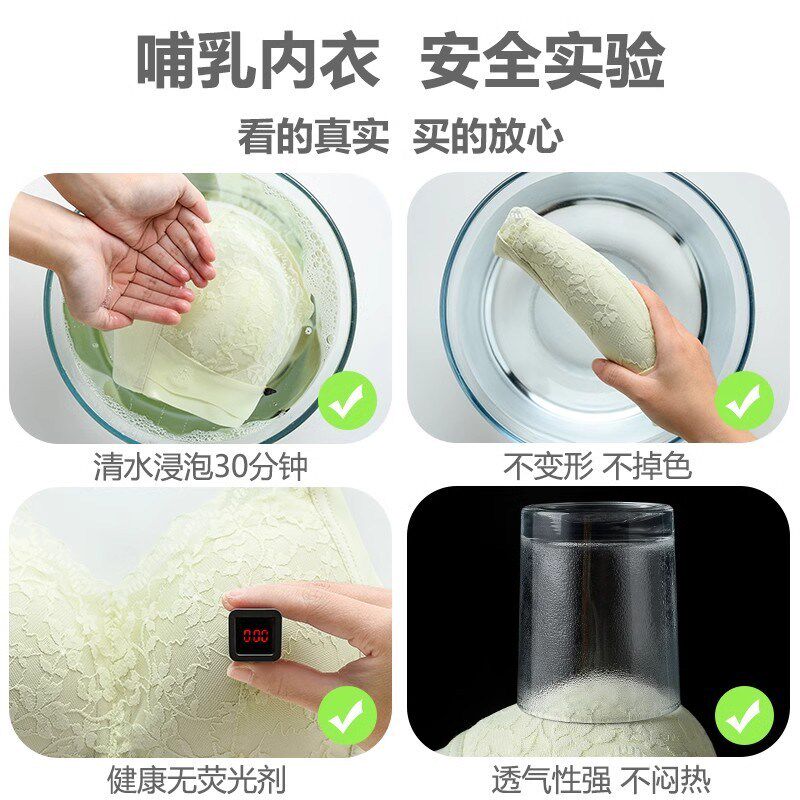 哺乳内衣 安全实验

看的真实 买的放心

清水浸泡30分钟

不变形 不掉色

0.00

健康无荧光剂

透气性强 不闷热