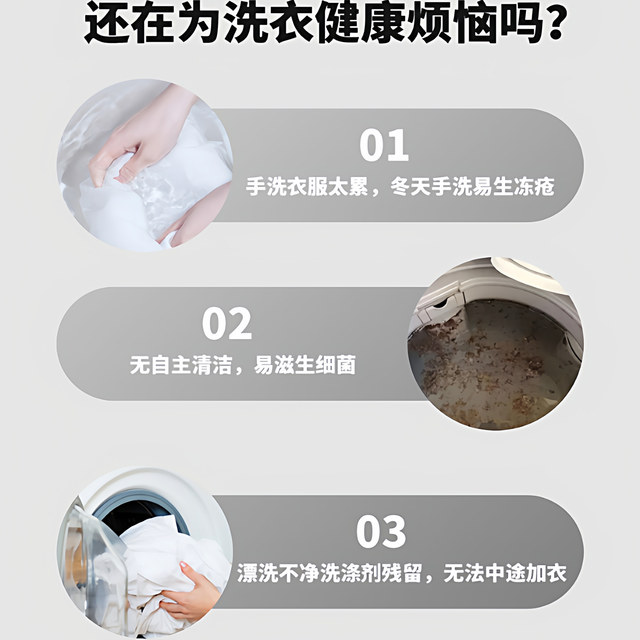 还在为洗衣健康烦恼吗?

01
手洗衣服太累，冬天手洗易生冻疮

02
无自主清洁，易滋生细菌

03
漂洗不净洗涤剂残留，无法中途加衣