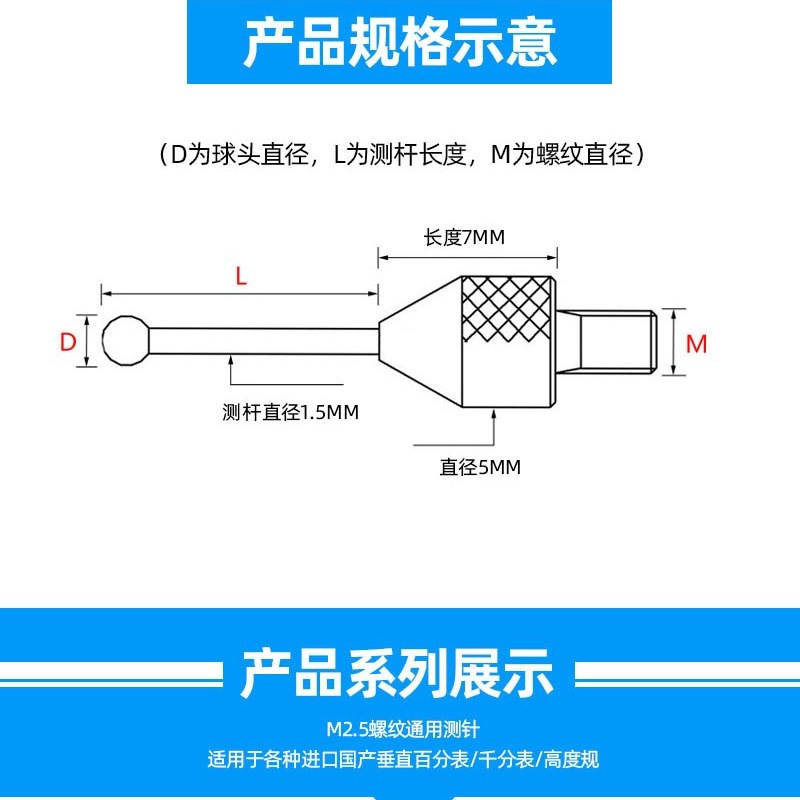 产品规格示意

（D为球头直径，L为测杆长度，M为螺纹直径）

长度7MM

L

D

M

测杆直径1.5MM

直径5MM

产品系列展示

M2.5螺纹通用测针

适用于各种进口国产垂直百分表/千分表/高度规