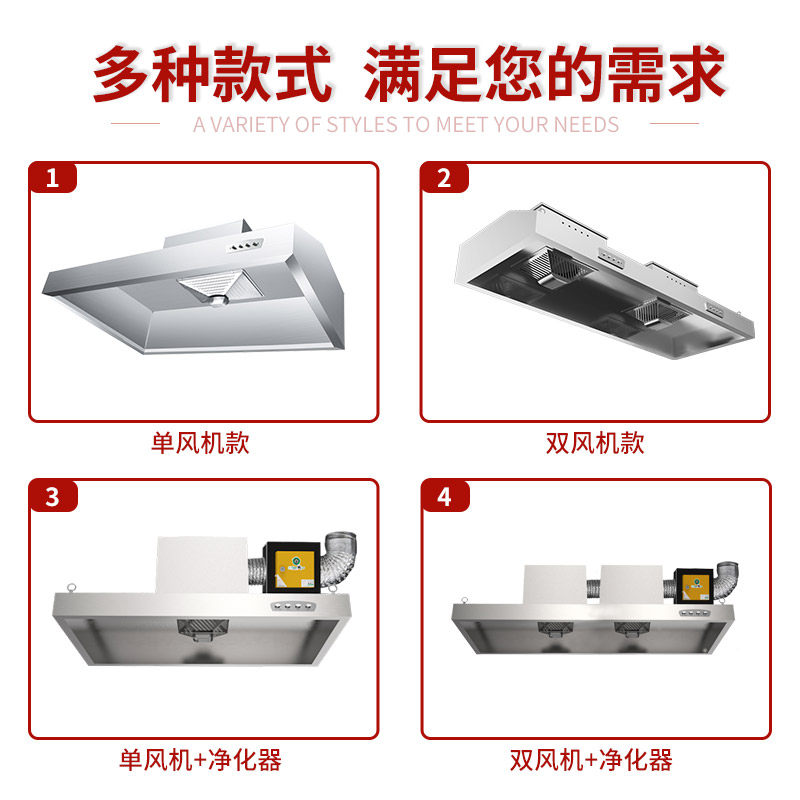 多种款式 满足您的需求

A VARIETY OF STYLES TO MEET YOUR NEEDS

1

单风机款

2

双风机款

3

单风机+净化器

4

双风机+净化器