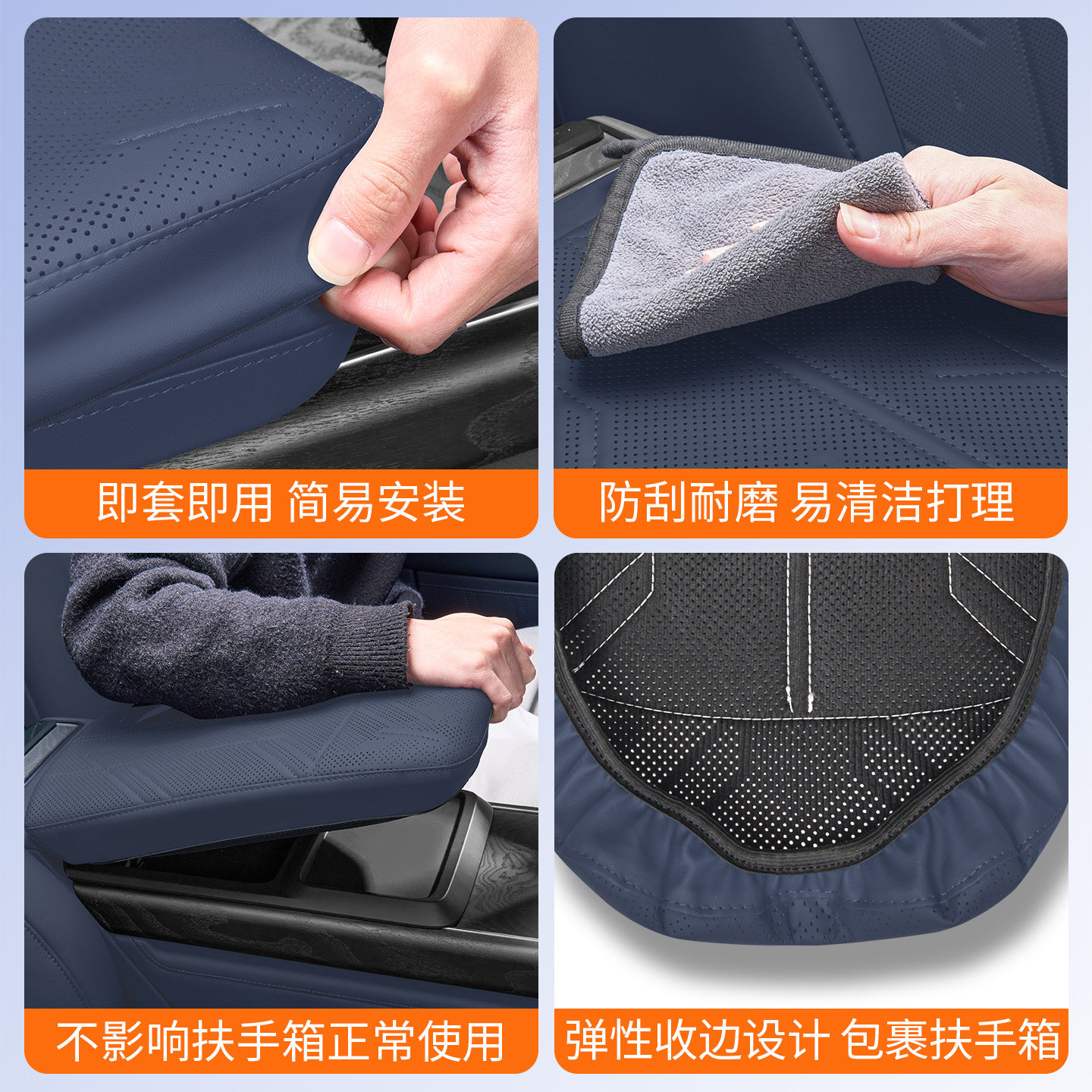 即套即用 简易安装

防刮耐磨 易清洁打理

不影响扶手箱正常使用

弹性收边设计 包裹扶手箱