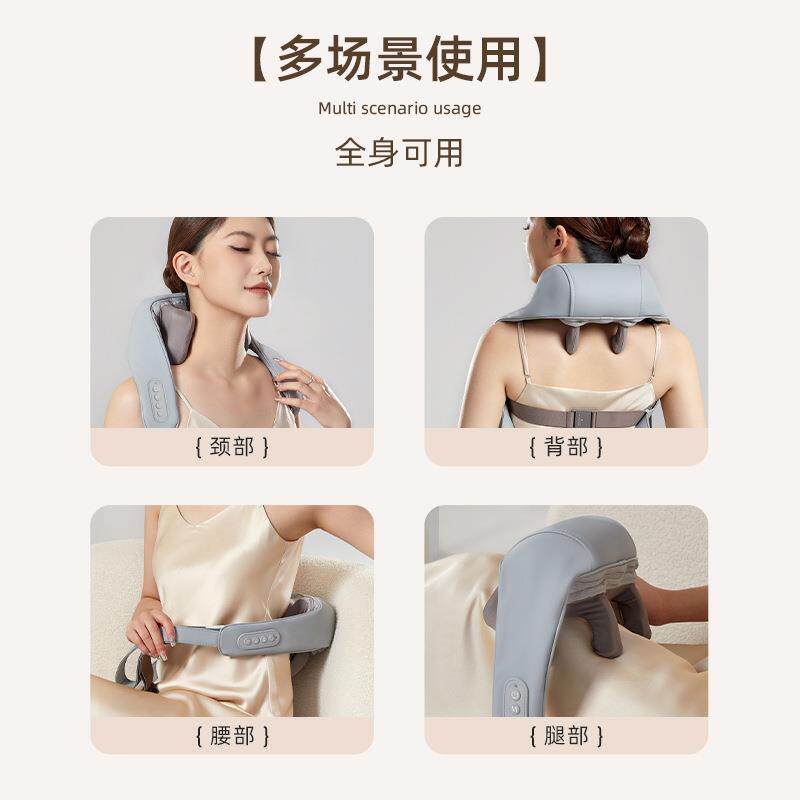 【多场景使用】

Multi scenario usage

全身可用

{ 颈部 }

{ 背部 }

{ 腰部 }

{ 腿部 }