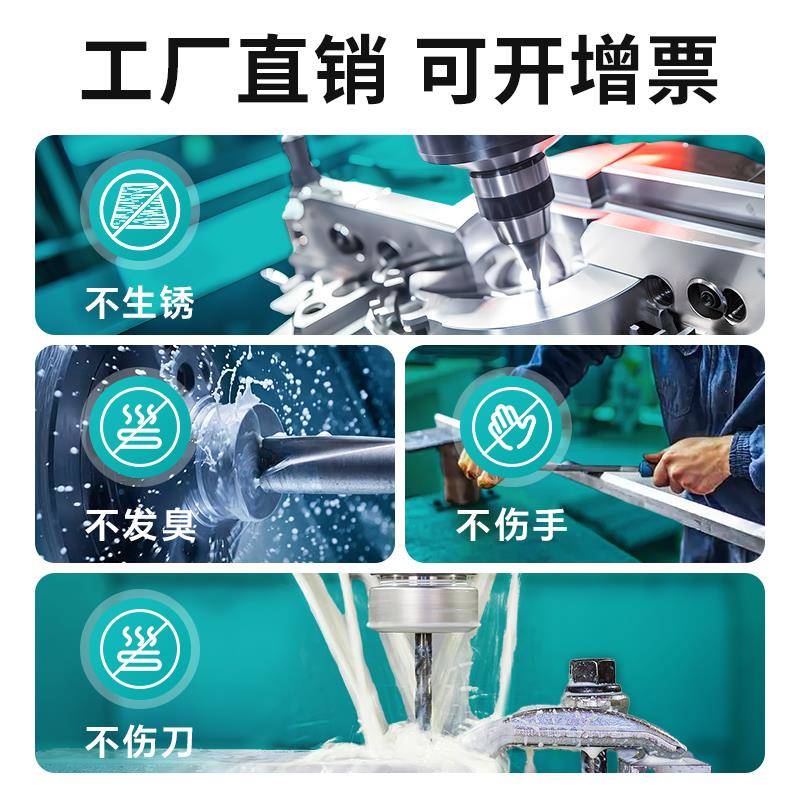 工厂直销 可开增票

不生锈

不发臭

不伤手

不伤刀