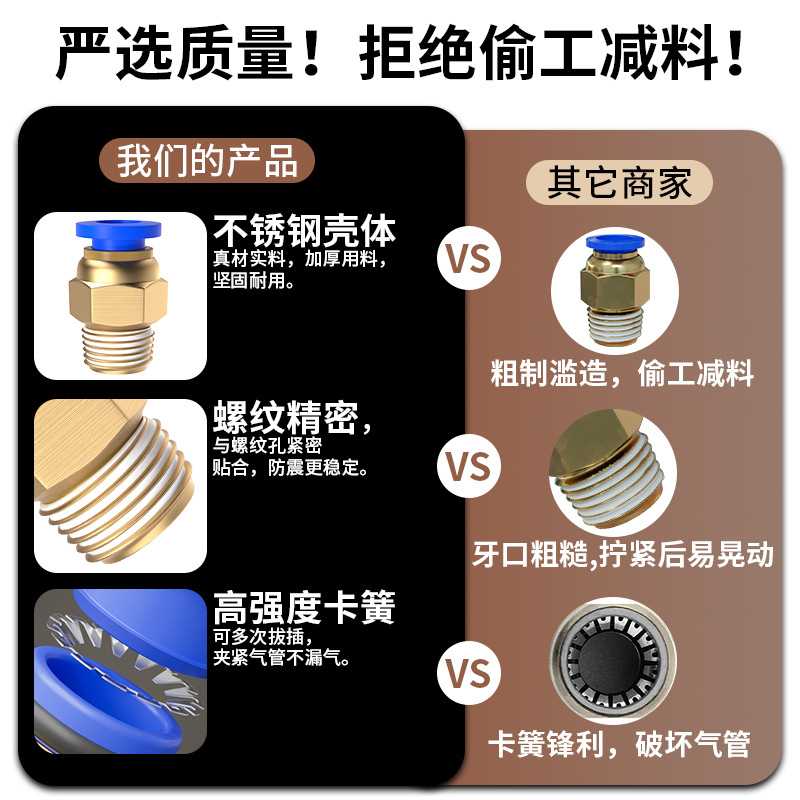 严选质量！拒绝偷工减料！

我们的产品

不锈钢壳体
真材实料，加厚用料，坚固耐用。

螺纹精密，
与螺纹孔紧密贴合，防震更稳定。

高强度卡簧
可多次拔插，夹紧气管不漏气。

VS

VS

VS

其它商家

粗制滥造，偷工减料

牙口粗糙,拧紧后易晃动

卡簧锋利，破坏气管