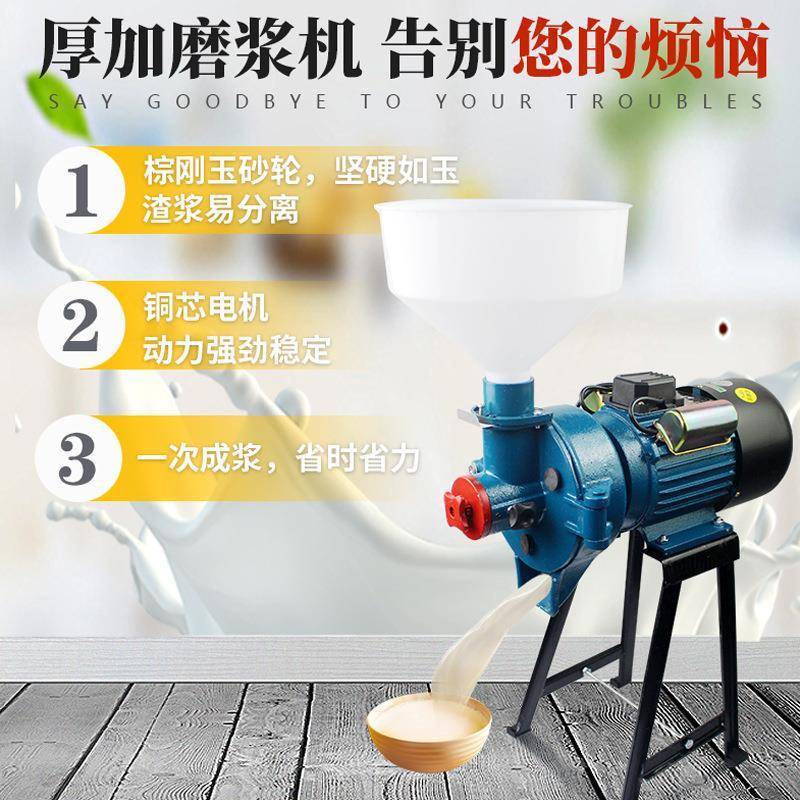 厚加磨浆机 告别您的烦恼
SAY GOODBYE TO YOUR TROUBLES

1
棕刚玉砂轮，坚硬如玉
渣浆易分离

2
铜芯电机
动力强劲稳定

3
一次成浆，省时省力