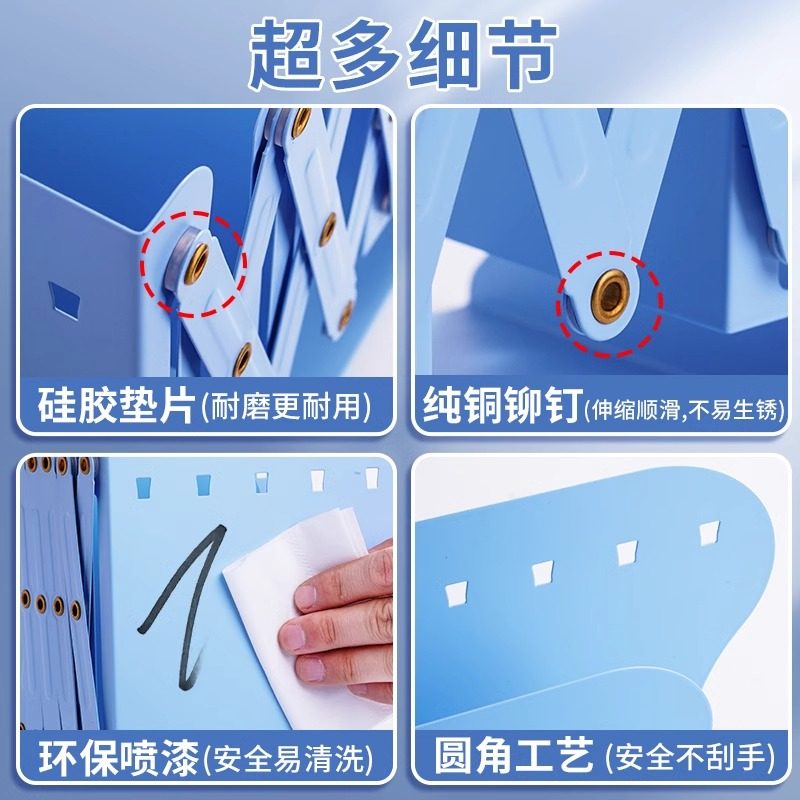 超多细节

硅胶垫片(耐磨更耐用)

纯铜铆钉(伸缩顺滑,不易生锈)

环保喷漆(安全易清洗)

圆角工艺(安全不刮手)