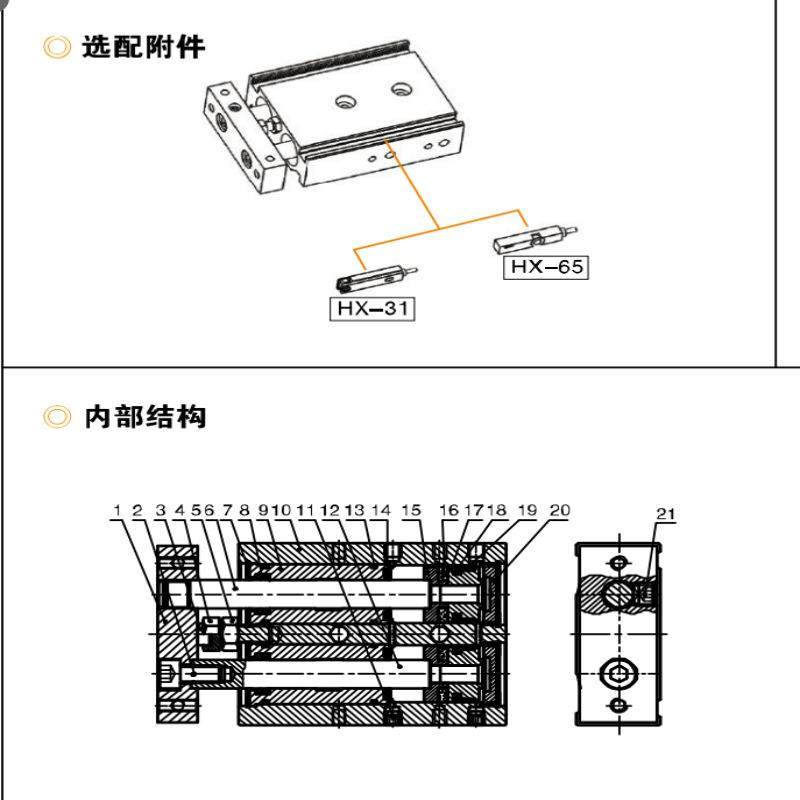 选配附件

HX-65

HX-31

内部结构

1 2 3 4 5 6 7 8 9 10 11 12 13 14 15 16 17 18 19 20

21