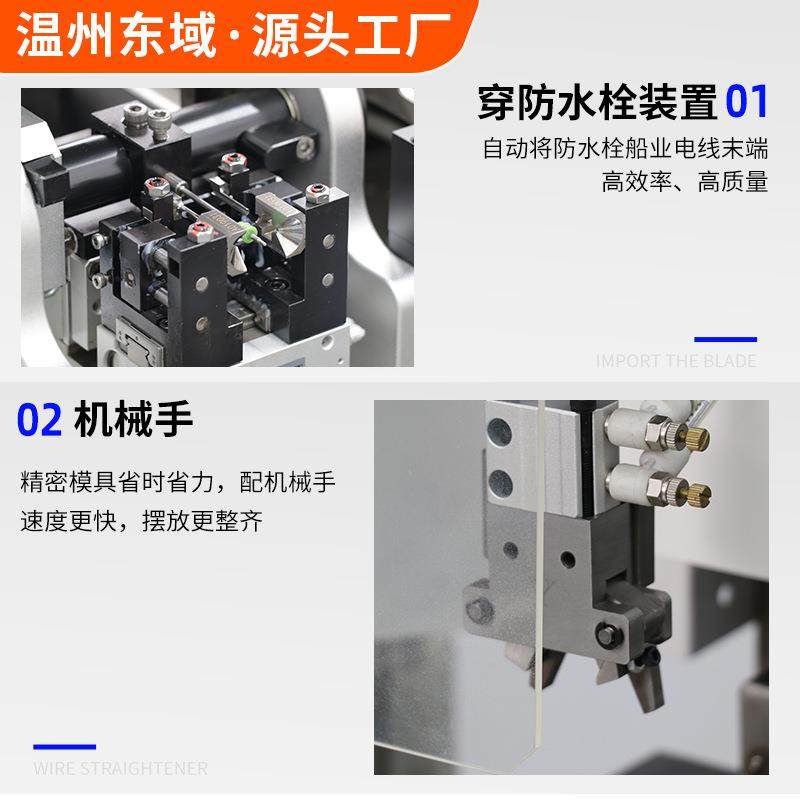 温州东域·源头工厂

穿防水栓装置 01

自动将防水栓船业电线末端
高效率、高质量

IMPORT THE BLADE

02 机械手

精密模具省时省力，配机械手
速度更快，摆放更整齐

WIRE STRAIGHTENER