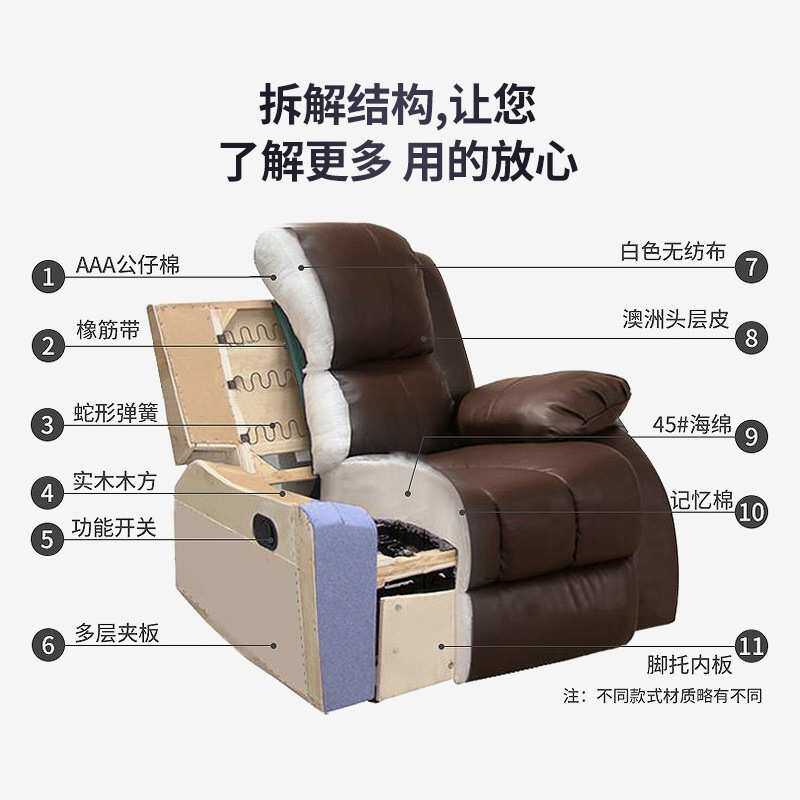 拆解结构,让您
了解更多 用的放心

1 AAA公仔棉
2 橡筋带
3 蛇形弹簧
4 实木木方
5 功能开关
6 多层夹板

白色无纺布 7
澳洲头层皮 8
45#海绵 9
记忆棉 10
11 脚托内板

注：不同款式材质略有不同