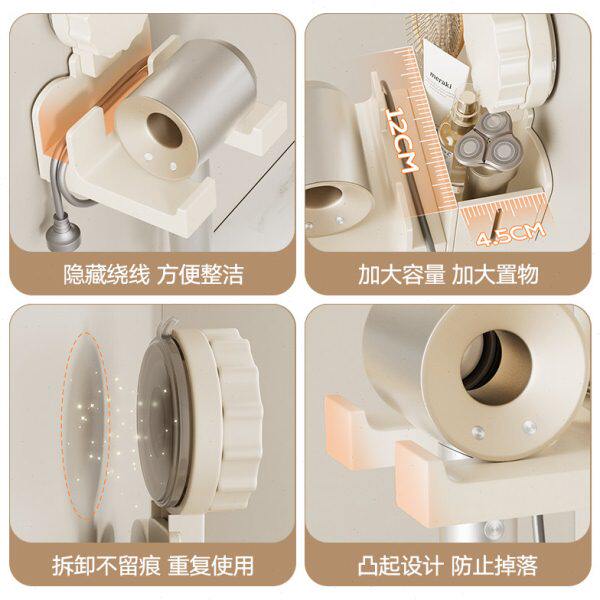 隐藏绕线 方便整洁

meraki

12CM

4.5CM

加大容量 加大置物

拆卸不留痕 重复使用

凸起设计 防止掉落