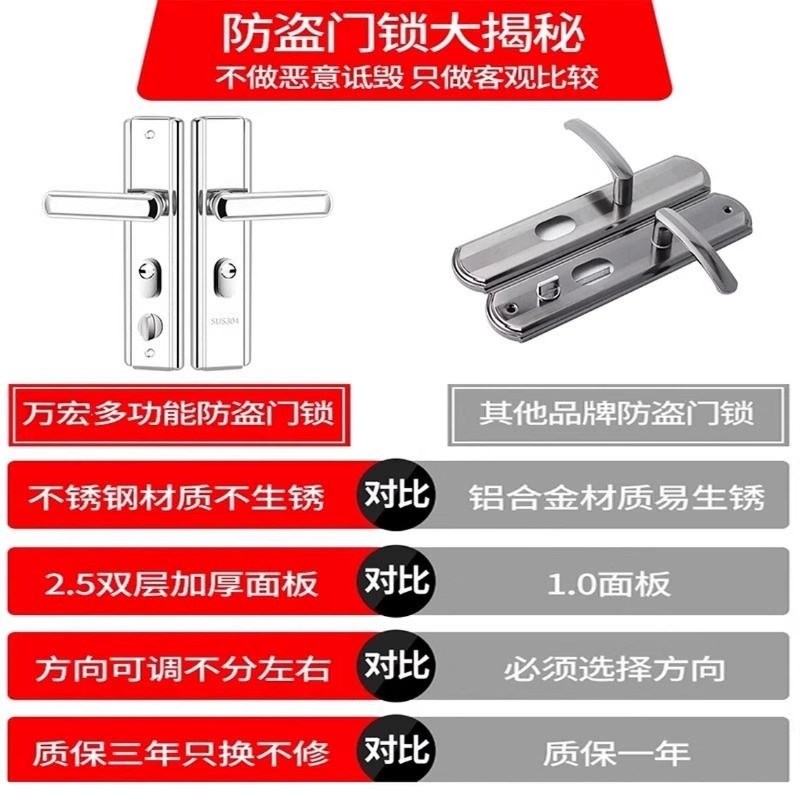 防盗门锁大揭秘
不做恶意诋毁 只做客观比较

SUS304

万宏多功能防盗门锁

其他品牌防盗门锁

不锈钢材质不生锈 对比 铝合金材质易生锈

2.5双层加厚面板 对比 1.0面板

方向可调不分左右 对比 必须选择方向

质保三年只换不修 对比 质保一年