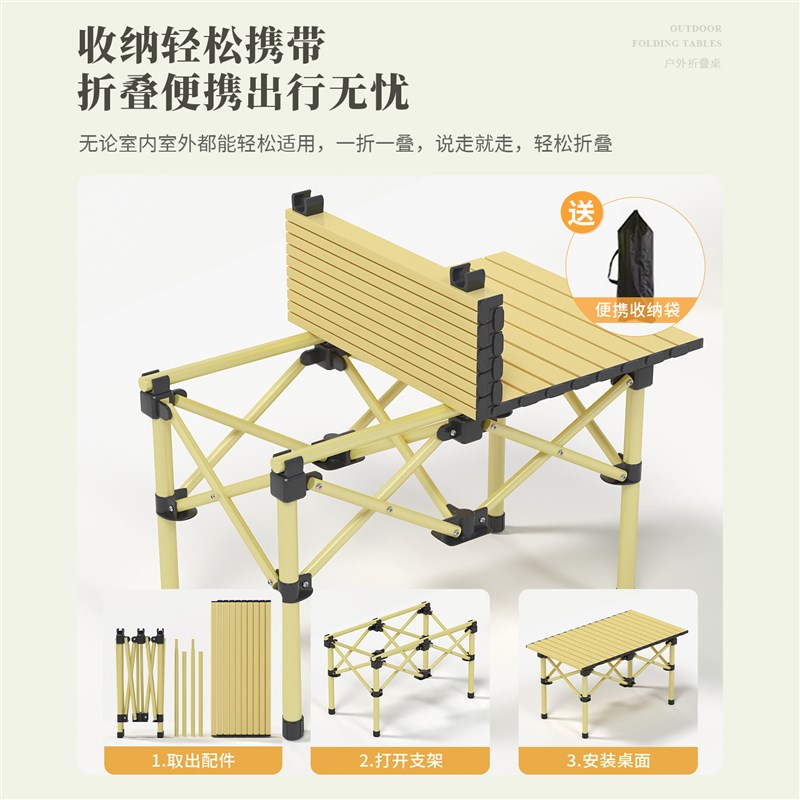 OUTDOOR
FOLDING TABLES
户外折叠桌

收纳轻松携带
折叠便携出行无忧

无论室内室外都能轻松适用，一折一叠，说走就走，轻松折叠

送

便携收纳袋

1.取出配件

2.打开支架

3.安装桌面