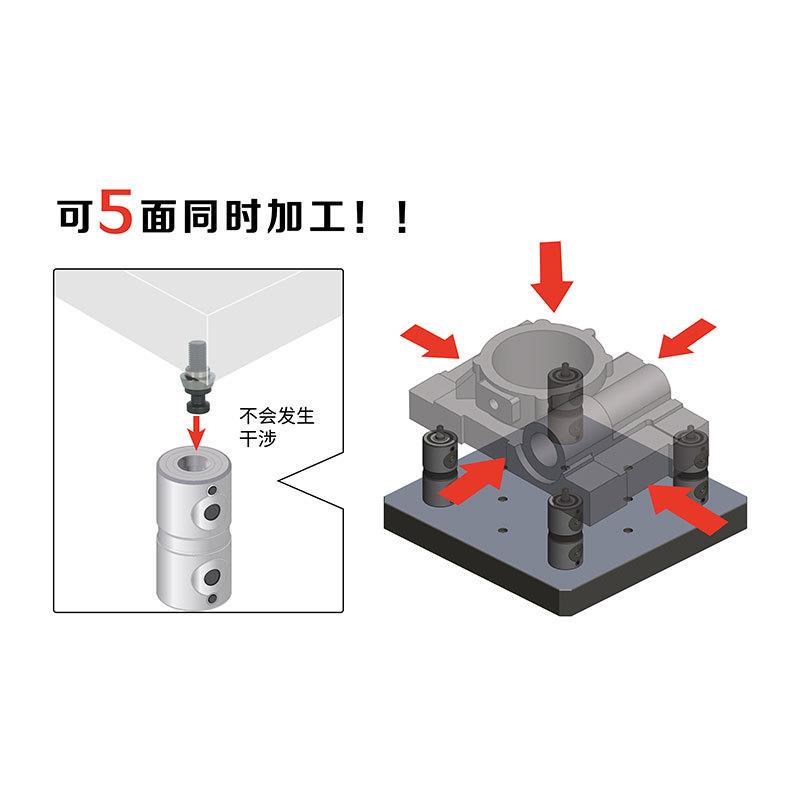 可5面同时加工！！

不会发生干涉