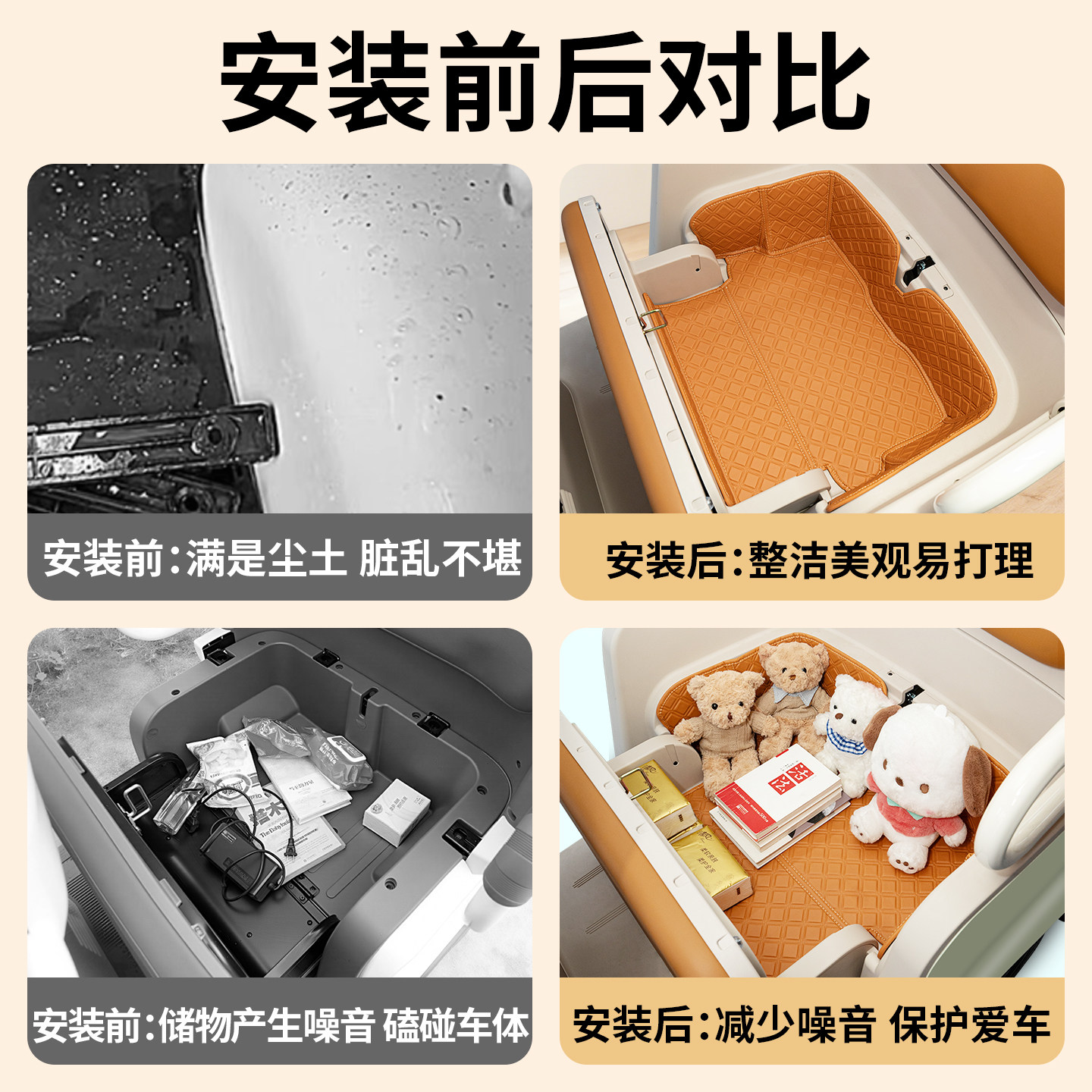 安装前后对比

安装前:满是尘土 脏乱不堪

安装后:整洁美观易打理

安装前:储物产生噪音 磕碰车体

安装后:减少噪音 保护爱车