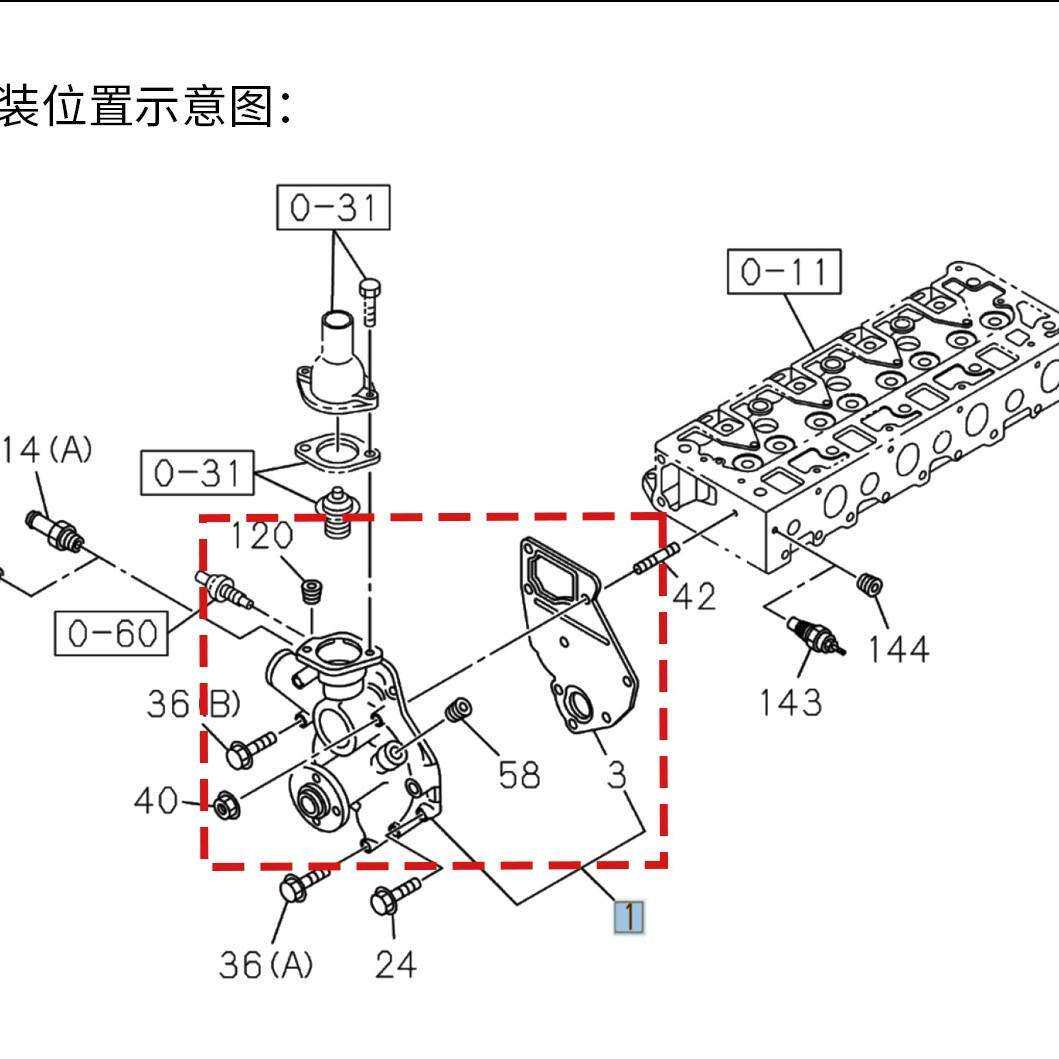 装位置示意图:

0-31

0-11

14(A)

0-31

120

42

0-60

144

143

36(B)

58

3

40

1

36(A)

24