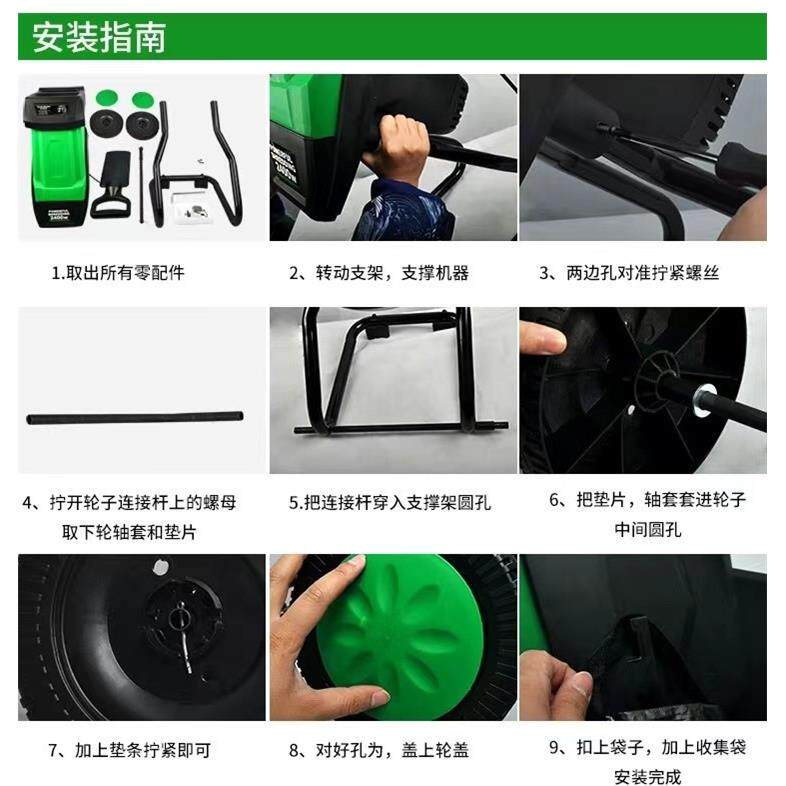 安装指南

1.取出所有零配件

2、转动支架，支撑机器

3、两边孔对准拧紧螺丝

4、拧开轮子连接杆上的螺母 取下轮轴套和垫片

5.把连接杆穿入支撑架圆孔

6、把垫片，轴套套进轮子 中间圆孔

7、加上垫条拧紧即可

8、对好孔为，盖上轮盖

9、扣上袋子，加上收集袋 安装完成