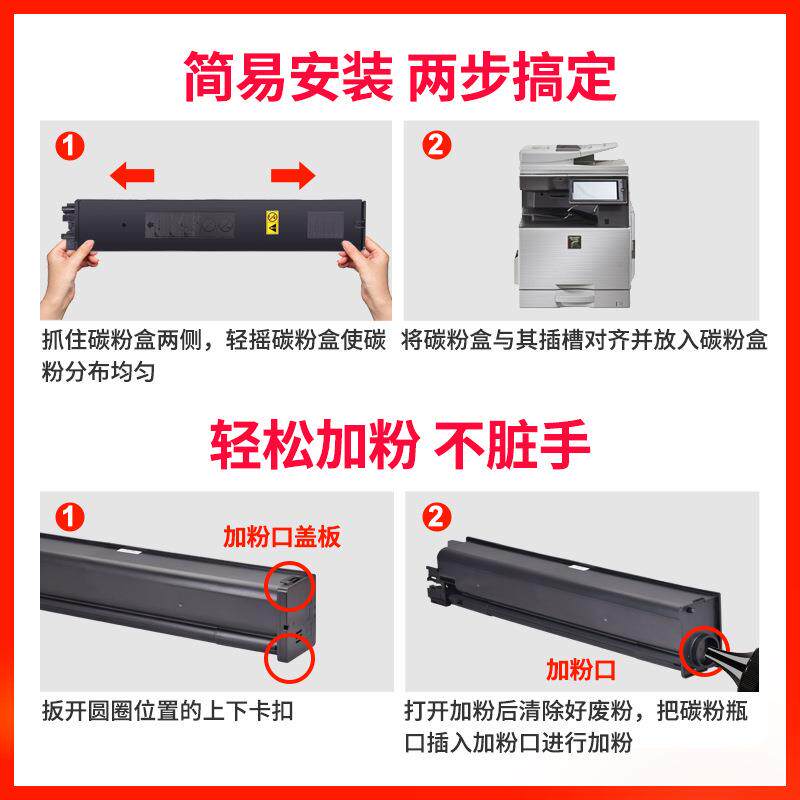 简易安装 两步搞定

1

抓住碳粉盒两侧，轻摇碳粉盒使碳粉分布均匀

2

将碳粉盒与其插槽对齐并放入碳粉盒

轻松加粉 不脏手

1

加粉口盖板

扳开圆圈位置的上下卡扣

2

加粉口

打开加粉后清除好废粉，把碳粉瓶口插入加粉口进行加粉