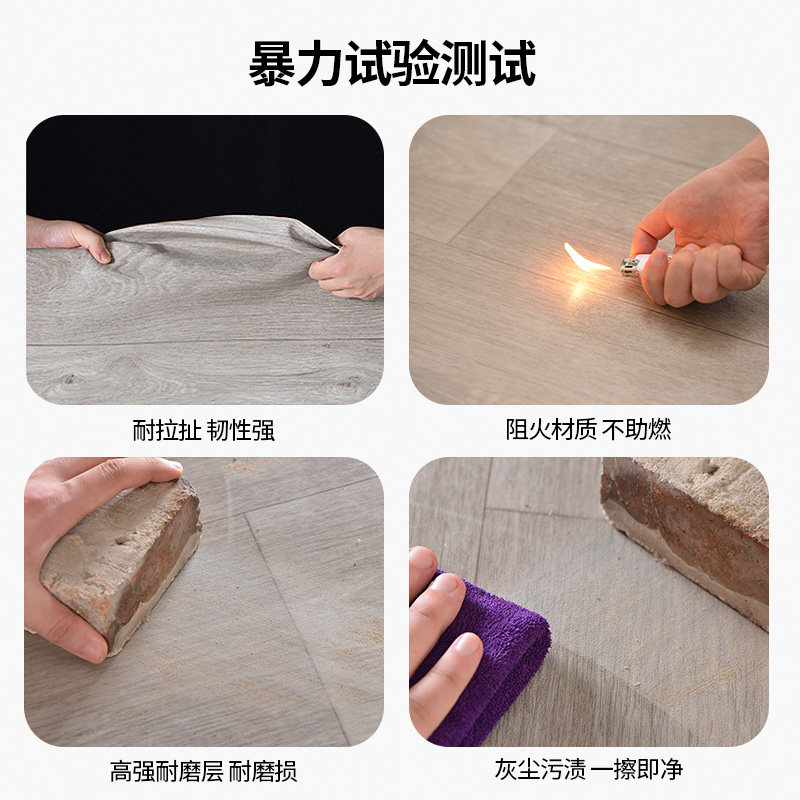 暴力试验测试

耐拉扯 韧性强

阻火材质 不助燃

高强耐磨层 耐磨损

灰尘污渍 一擦即净