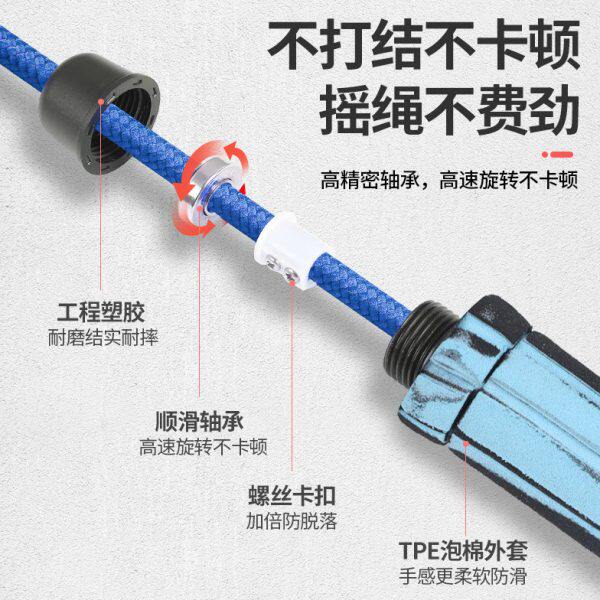 不打结不卡顿
摇绳不费劲

高精密轴承，高速旋转不卡顿

工程塑胶
耐磨结实耐摔

顺滑轴承
高速旋转不卡顿

螺丝卡扣
加倍防脱落

TPE泡棉外套
手感更柔软防滑