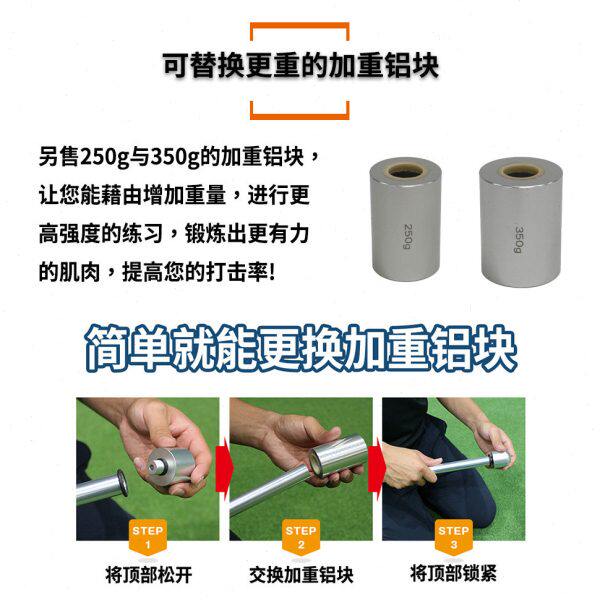 可替换更重的加重铝块

另售250g与350g的加重铝块，让您能藉由增加重量，进行更高强度的练习，锻炼出更有力的肌肉，提高您的打击率!

250g

350g

简单就能更换加重铝块

STEP 1
将顶部松开

STEP 2
交换加重铝块

STEP 3
将顶部锁紧