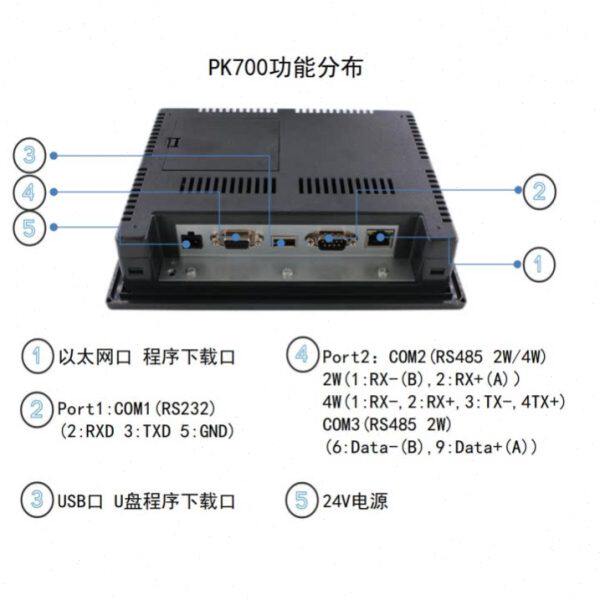 PK700功能分布

3

4

5

2

1

1 以太网口 程序下载口

2 Port1:COM1(RS232)
(2:RXD 3:TXD 5:GND)

3 USB口 U盘程序下载口

4 Port2: COM2(RS485 2W/4W)
2W(1:RX-(B),2:RX+(A))
4W(1:RX-,2:RX+,3:TX-,4TX+)
COM3(RS485 2W)
(6:Data-(B),9:Data+(A))

5 24V电源