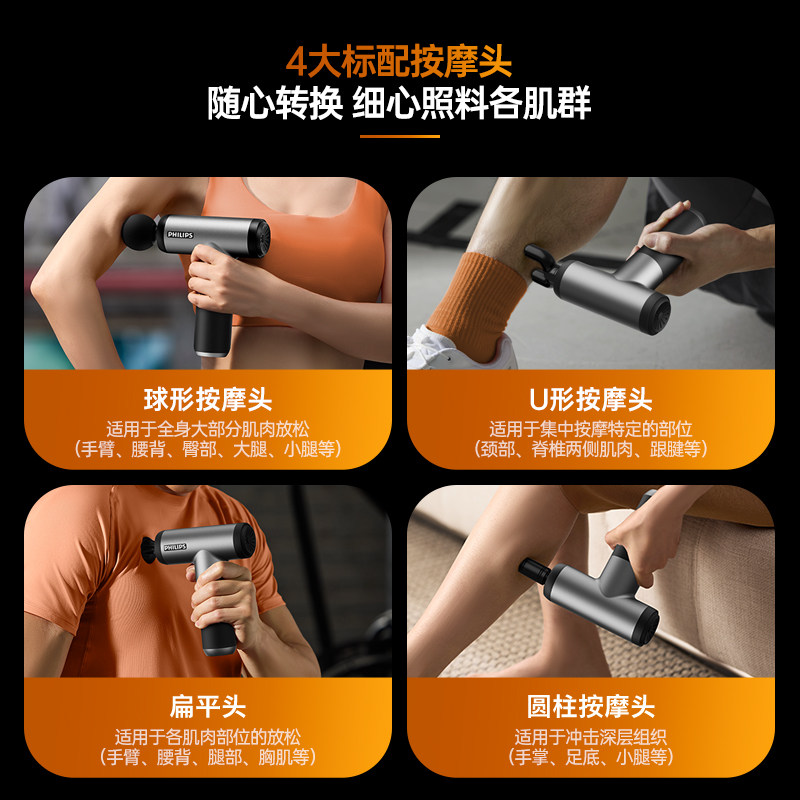 4大标配按摩头
随心转换 细心照料各肌群

PHILIPS

球形按摩头
适用于全身大部分肌肉放松
（手臂、腰背、臀部、大腿、小腿等）

U形按摩头
适用于集中按摩特定的部位
（颈部、脊椎两侧肌肉、跟腱等）

PHILIPS

扁平头
适用于各肌肉部位的放松
（手臂、腰背、腿部、胸肌等）

圆柱按摩头
适用于冲击深层组织
（手掌、足底、小腿等）