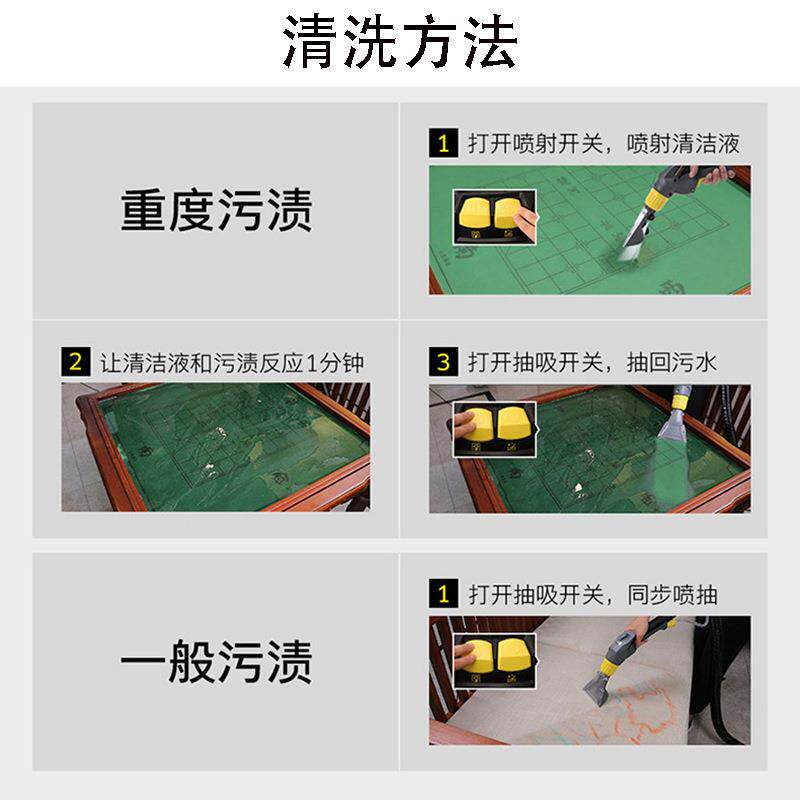 清洗方法

重度污渍

1 打开喷射开关，喷射清洁液

2 让清洁液和污渍反应1分钟

3 打开抽吸开关，抽回污水

一般污渍

1 打开抽吸开关，同步喷抽