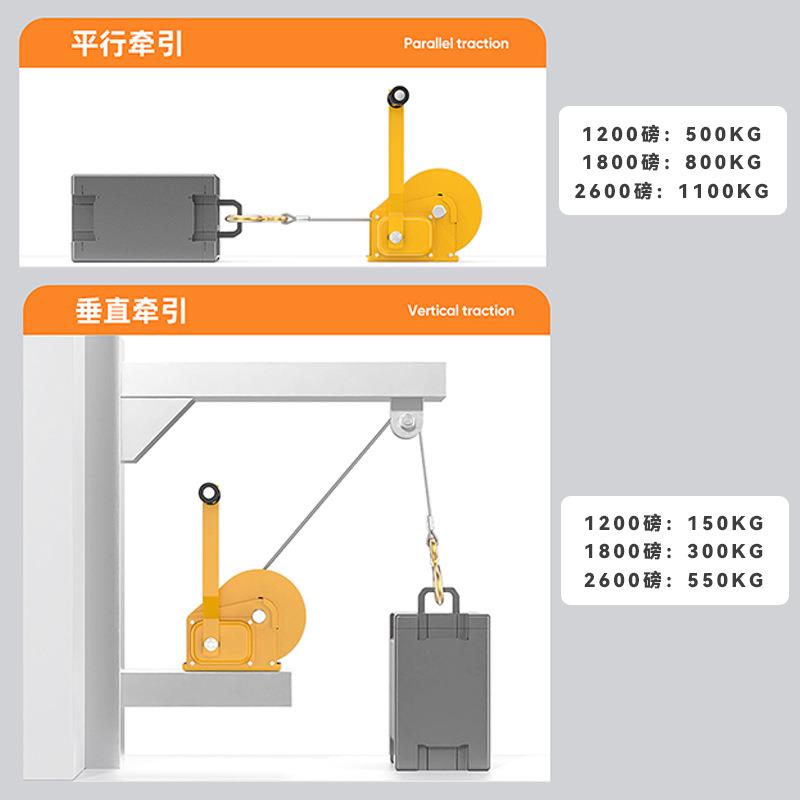 平行牵引 Parallel traction

1200磅：500KG
1800磅：800KG
2600磅：1100KG

垂直牵引 Vertical traction

1200磅：150KG
1800磅：300KG
2600磅：550KG