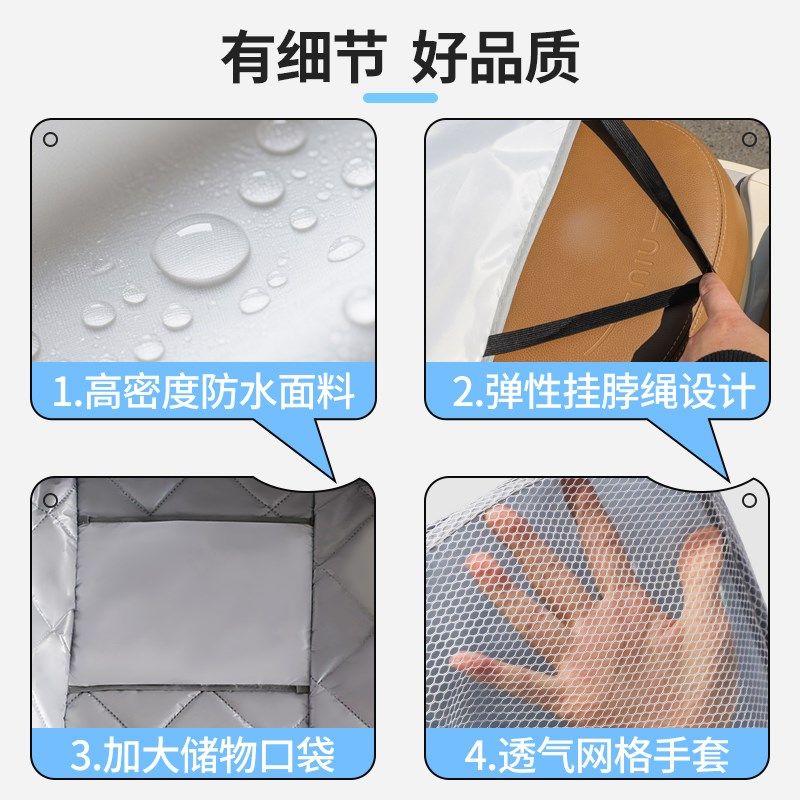 有细节 好品质

1.高密度防水面料

2.弹性挂脖绳设计

3.加大储物口袋

4.透气网格手套