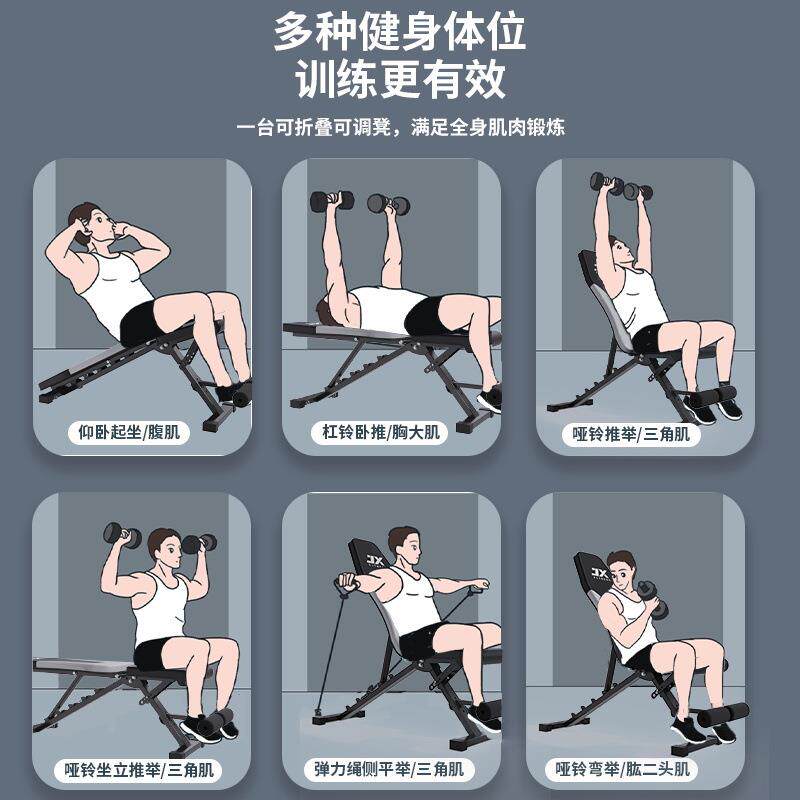 多种健身体位
训练更有效

一台可折叠可调凳，满足全身肌肉锻炼

仰卧起坐/腹肌

杠铃卧推/胸大肌

哑铃推举/三角肌

哑铃坐立推举/三角肌

JX

弹力绳侧平举/三角肌

JX

哑铃弯举/肱二头肌