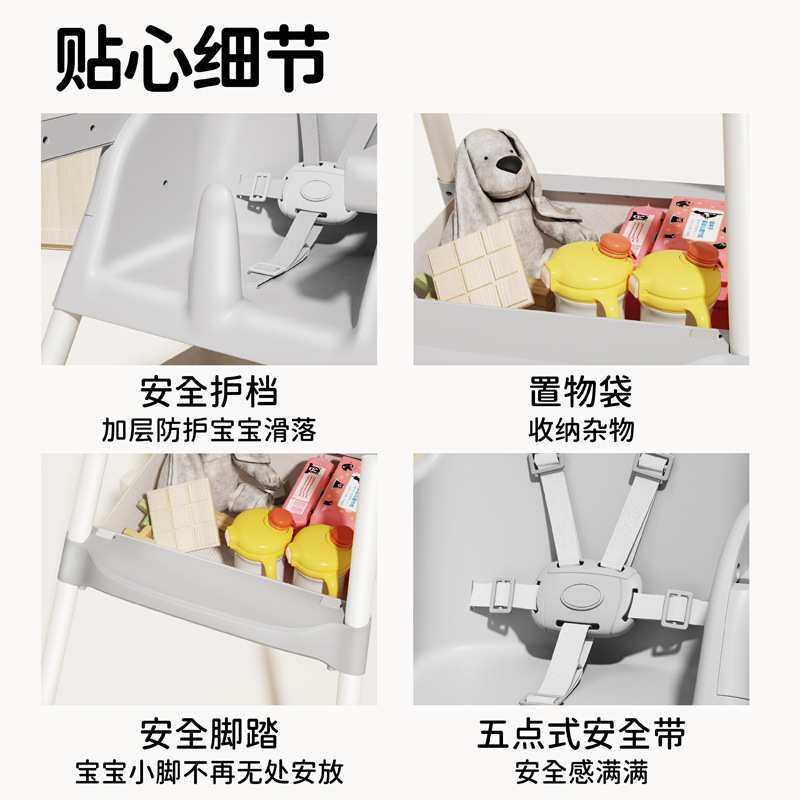 贴心细节

安全护档
加层防护宝宝滑落

置物袋
收纳杂物

安全脚踏
宝宝小脚不再无处安放

五点式安全带
安全感满满