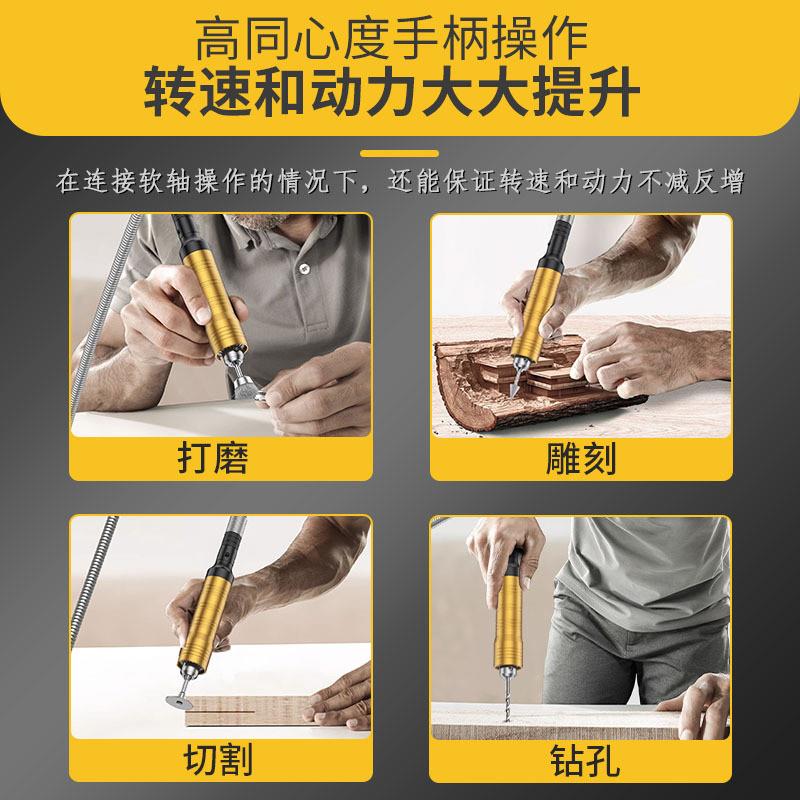 高同心度手柄操作
转速和动力大大提升

在连接软轴操作的情况下，还能保证转速和动力不减反增

打磨

雕刻

切割

钻孔