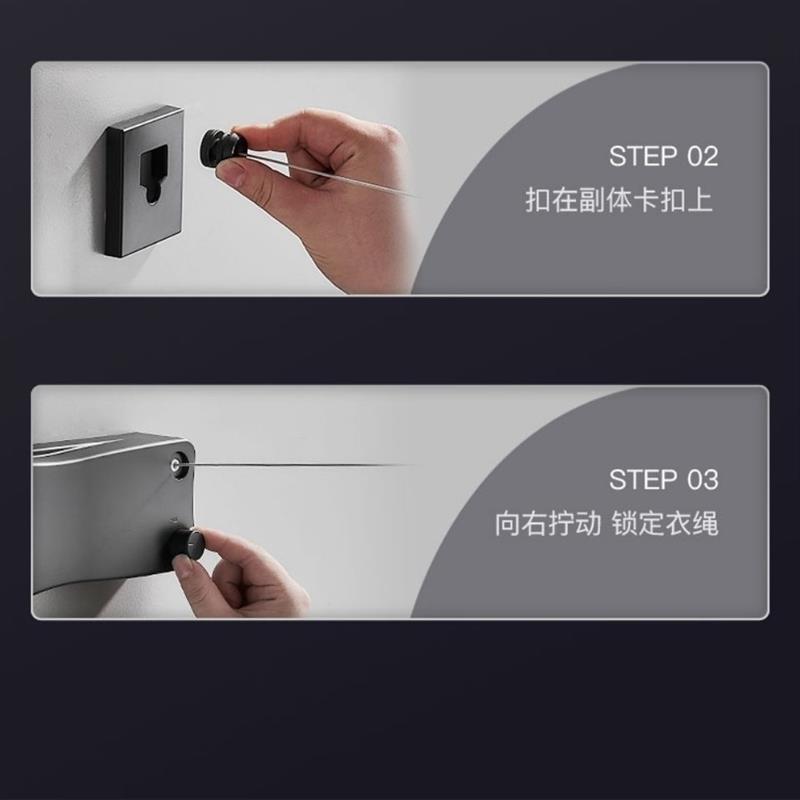 STEP 02
扣在副体卡扣上

STEP 03
向右拧动 锁定衣绳