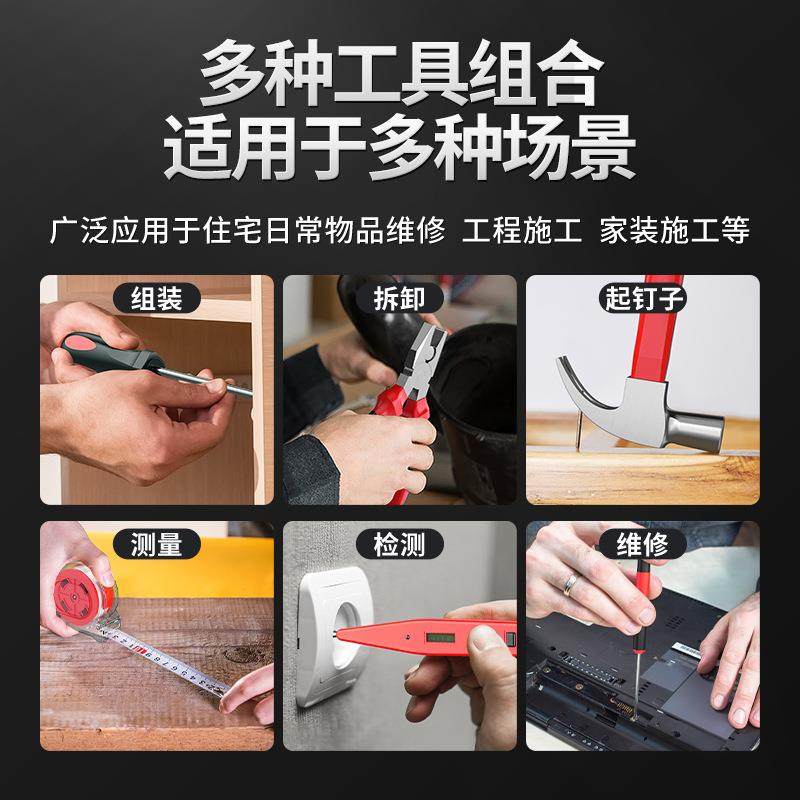 多种工具组合
适用于多种场景

广泛应用于住宅日常物品维修 工程施工 家装施工等

组装

拆卸

起钉子

测量

检测

维修