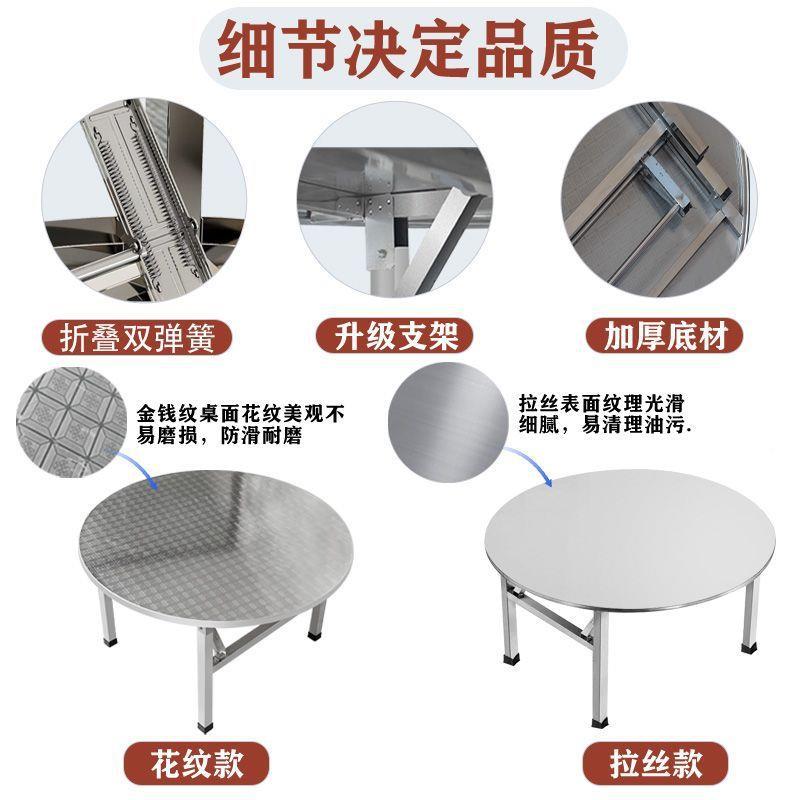 细节决定品质

折叠双弹簧

升级支架

加厚底材

金钱纹桌面花纹美观不易磨损，防滑耐磨

拉丝表面纹理光滑细腻，易清理油污.

花纹款

拉丝款