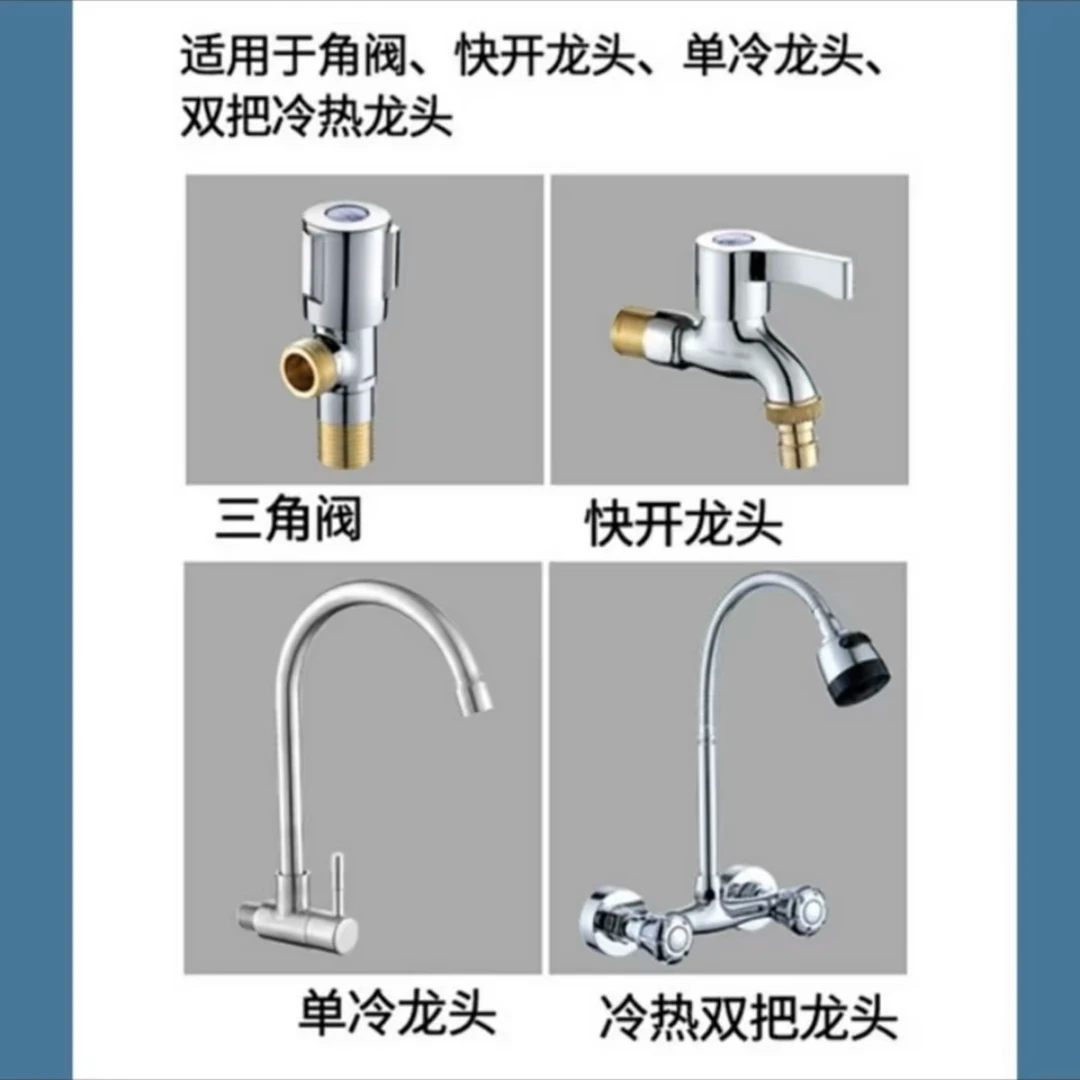 适用于角阀、快开龙头、单冷龙头、双把冷热龙头

三角阀

快开龙头

单冷龙头

冷热双把龙头