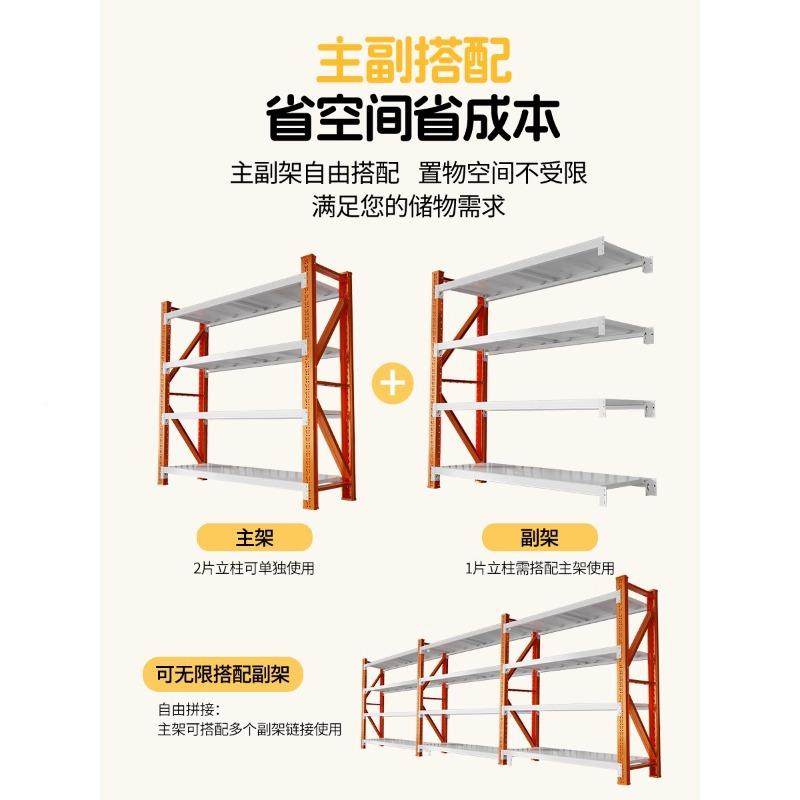 主副搭配
省空间省成本

主副架自由搭配　置物空间不受限
满足您的储物需求

+

主架
2片立柱可单独使用

副架
1片立柱需搭配主架使用

可无限搭配副架
自由拼接：
主架可搭配多个副架链接使用