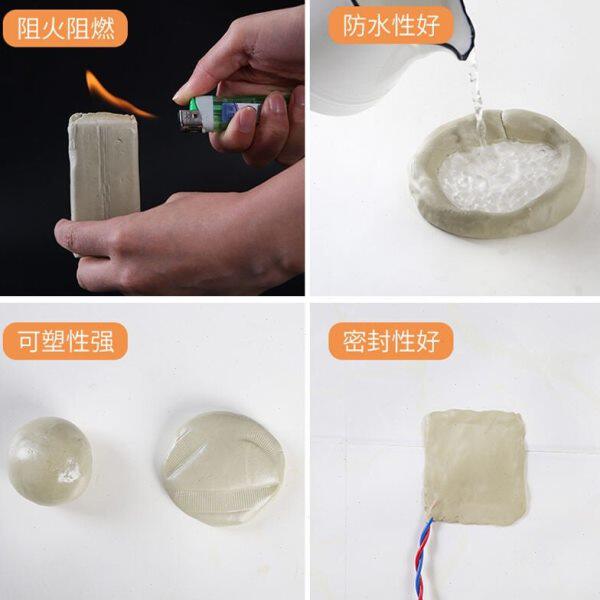 阻火阻燃

防水性好

可塑性强

密封性好