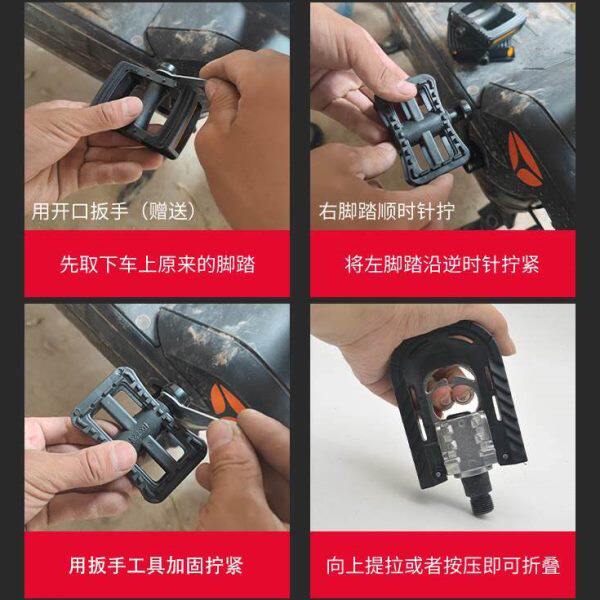 用开口扳手（赠送）

先取下车上原来的脚踏

右脚踏顺时针拧

将左脚踏沿逆时针拧紧

用扳手工具加固拧紧

向上提拉或者按压即可折叠