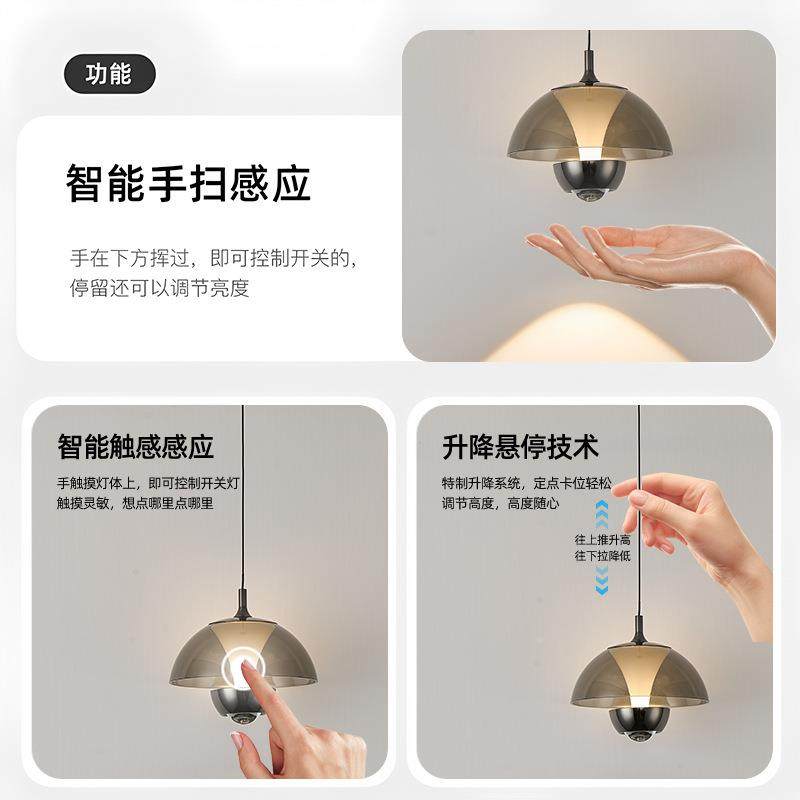 功能

智能手扫感应

手在下方挥过，即可控制开关的，停留还可以调节亮度

智能触感感应

手触摸灯体上，即可控制开关灯 触摸灵敏，想点哪里点哪里

升降悬停技术

特制升降系统，定点卡位轻松调节高度，高度随心

往上推升高
往下拉降低